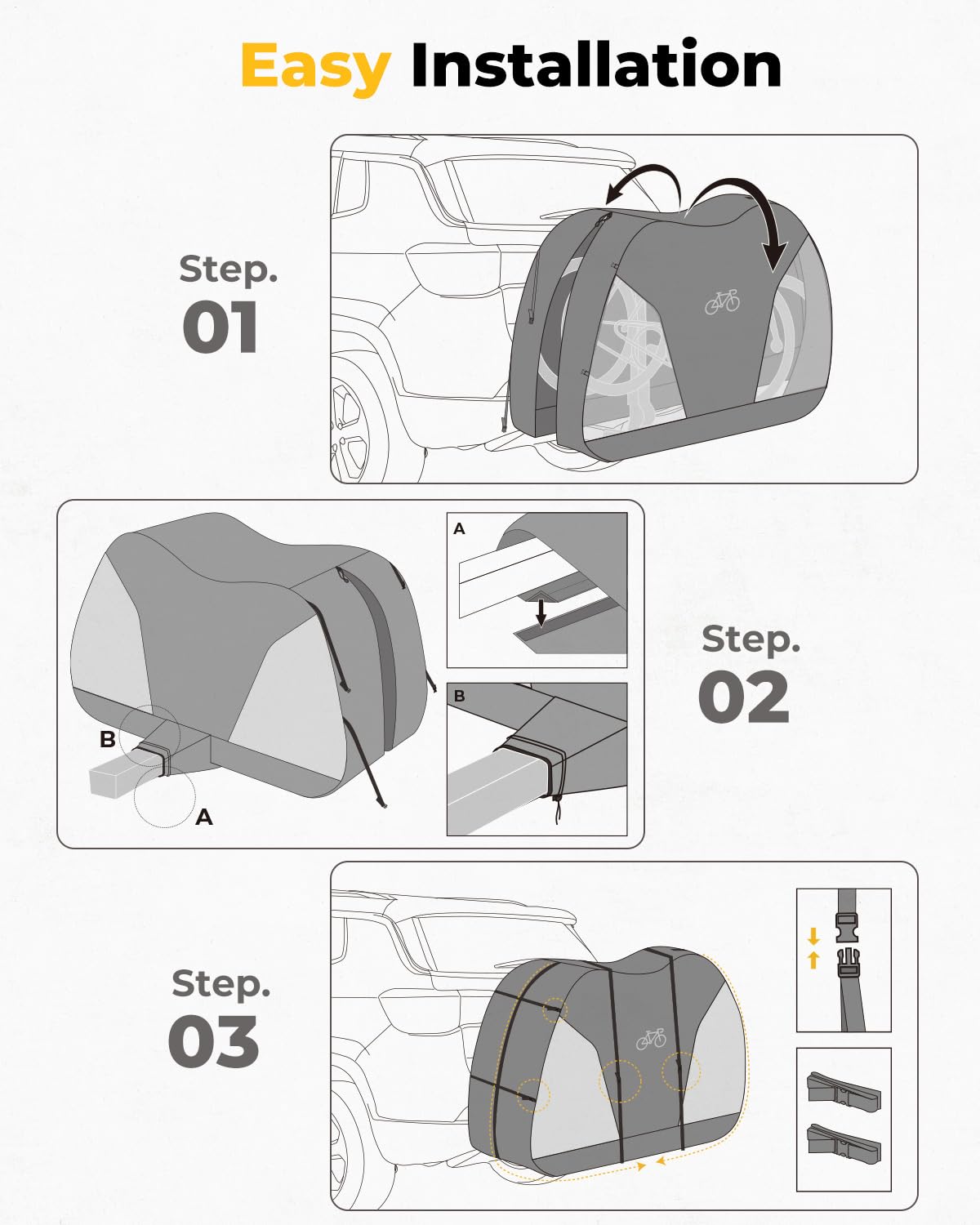 Easy Installation

Step.
01

B

A

A

B

Step.
02

Step.
03