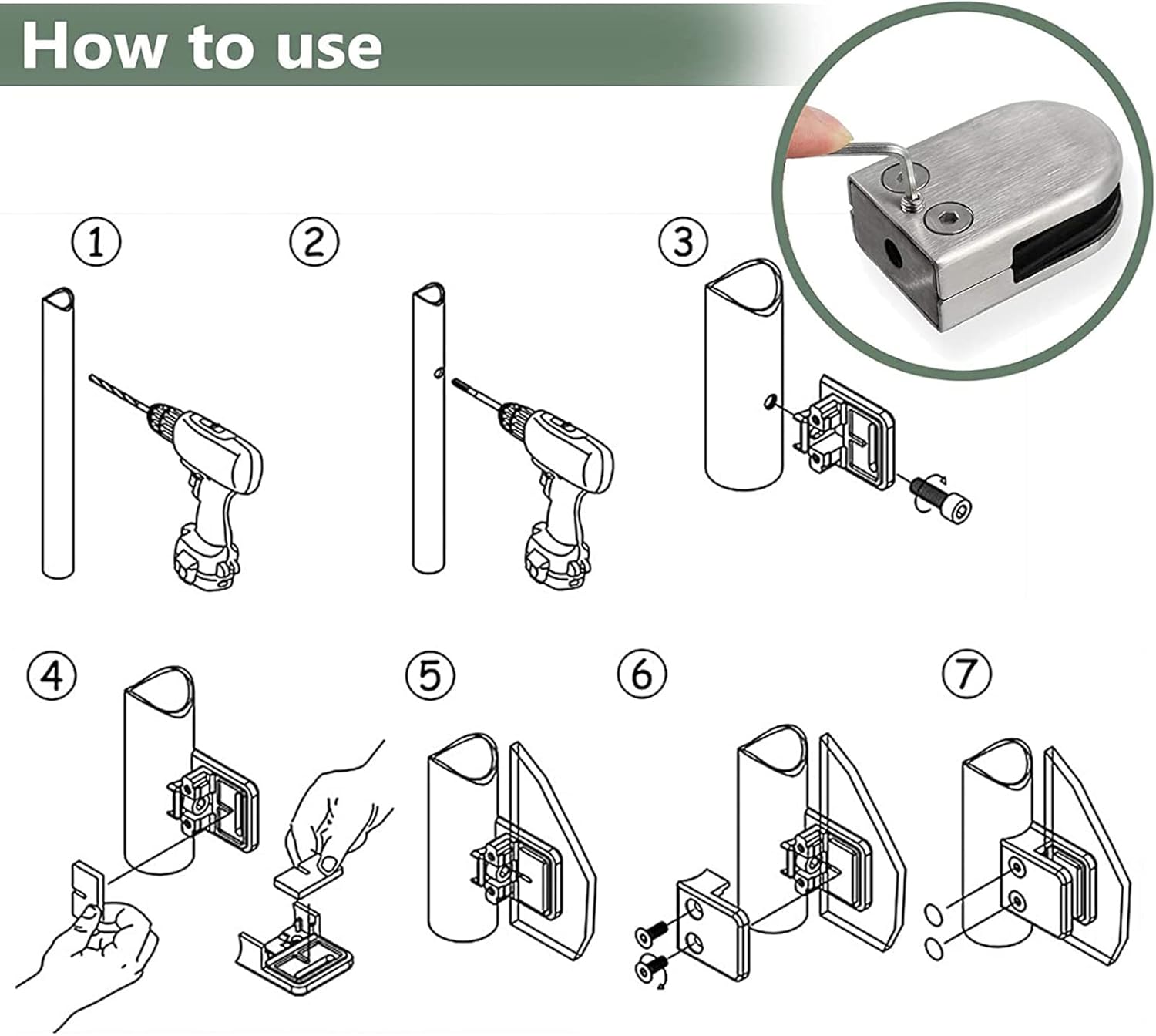 How to use

①

②

③

④

⑤

⑥

⑦