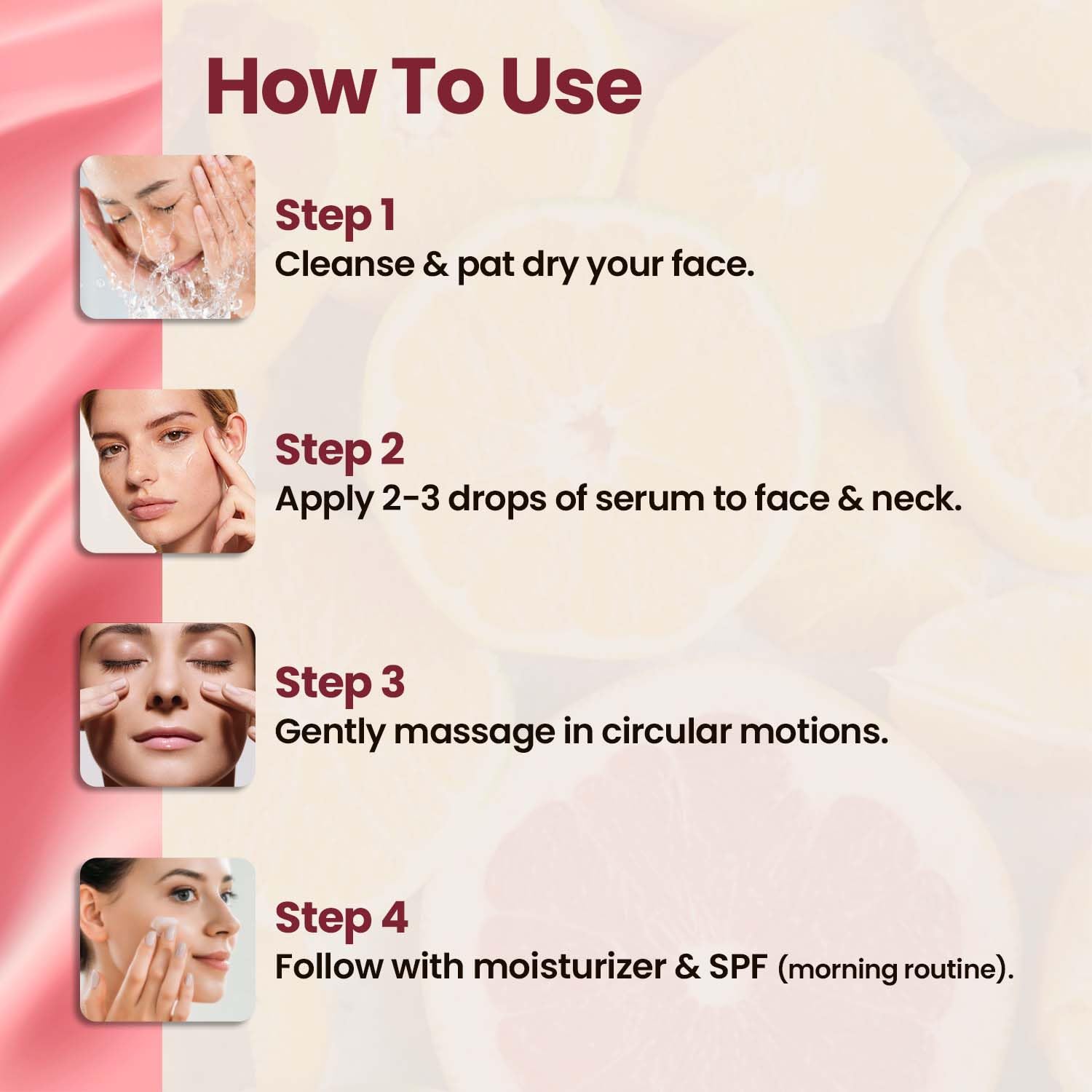 How To Use

Step 1
Cleanse & pat dry your face.

Step 2
Apply 2-3 drops of serum to face & neck.

Step 3
Gently massage in circular motions.

Step 4
Follow with moisturizer & SPF (morning routine).