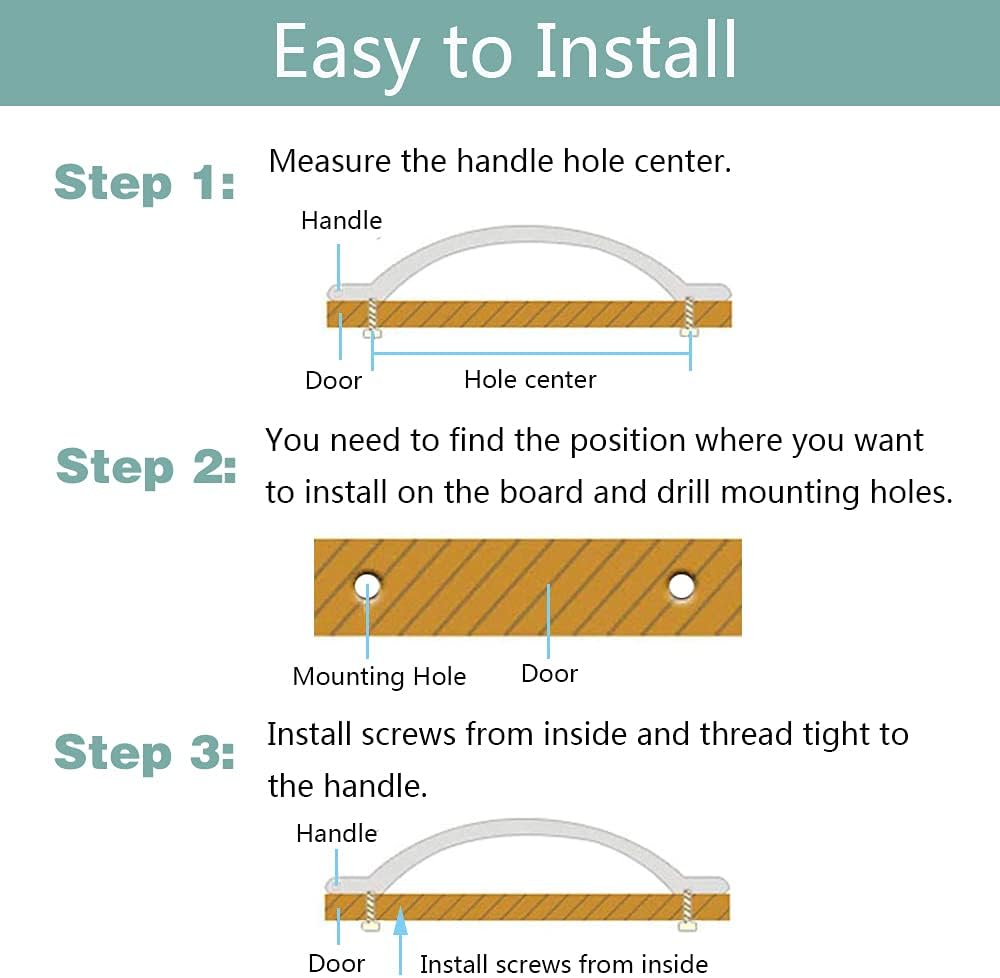 Easy to Install

Step 1: Measure the handle hole center.

Handle

Door

Hole center

Step 2: You need to find the position where you want to install on the board and drill mounting holes.

Mounting Hole

Door

Step 3: Install screws from inside and thread tight to the handle.

Handle

Door

Install screws from inside