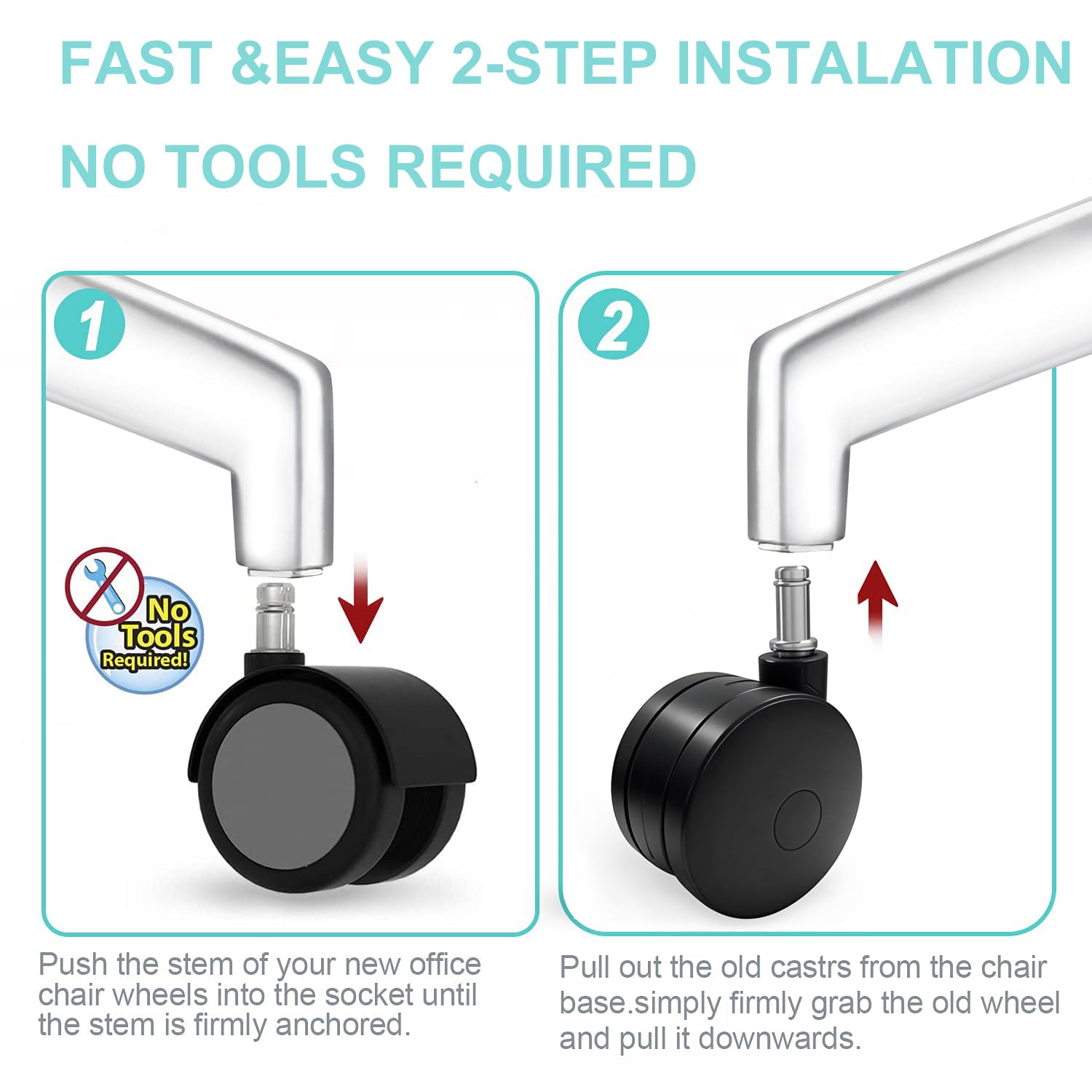 FAST &EASY 2-STEP INSTALATION

NO TOOLS REQUIRED

1

No Tools Required!

Push the stem of your new office chair wheels into the socket until the stem is firmly anchored.

2

Pull out the old castrs from the chair base.simply firmly grab the old wheel and pull it downwards.