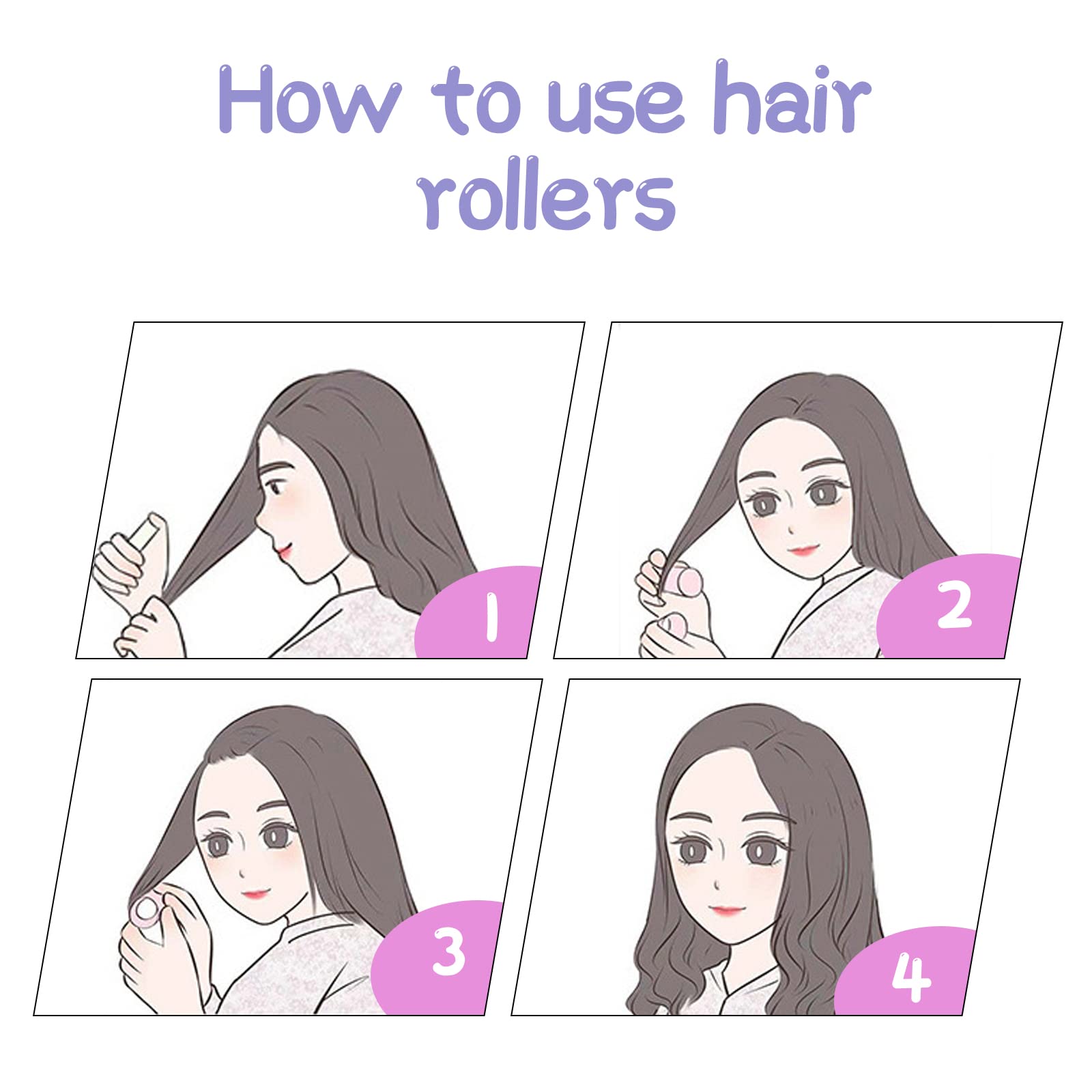 How to use hair rollers

1

2

3

4