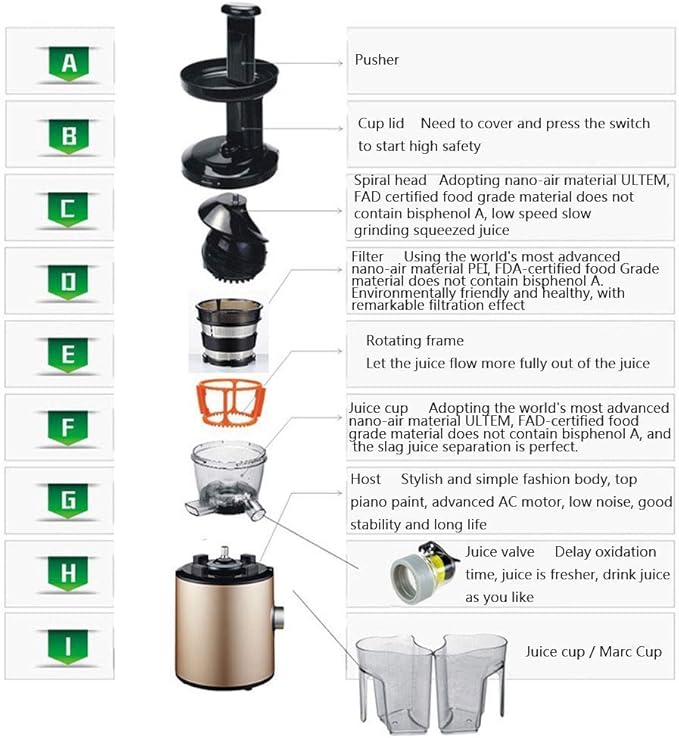 A

Pusher

B

Cup lid Need to cover and press the switch to start high safety

C

Spiral head Adopting nano-air material ULTEM, FAD certified food grade material does not contain bisphenol A, low speed slow grinding squeezed juice

D

Filter Using the world's most advanced nano-air material PEI, FDA-certified food Grade material does not contain bisphenol A. Environmentally friendly and healthy, with remarkable filtration effect

E

Rotating frame

Let the juice flow more fully out of the juice

F

Juice cup Adopting the world's most advanced nano-air material ULTEM, FAD-certified food grade material does not contain bisphenol A, and the slag juice separation is perfect.

G

Host Stylish and simple fashion body, top piano paint, advanced AC motor, low noise, good stability and long life

H

Juice valve Delay oxidation time, juice is fresher, drink juice as you like

I

Juice cup / Marc Cup