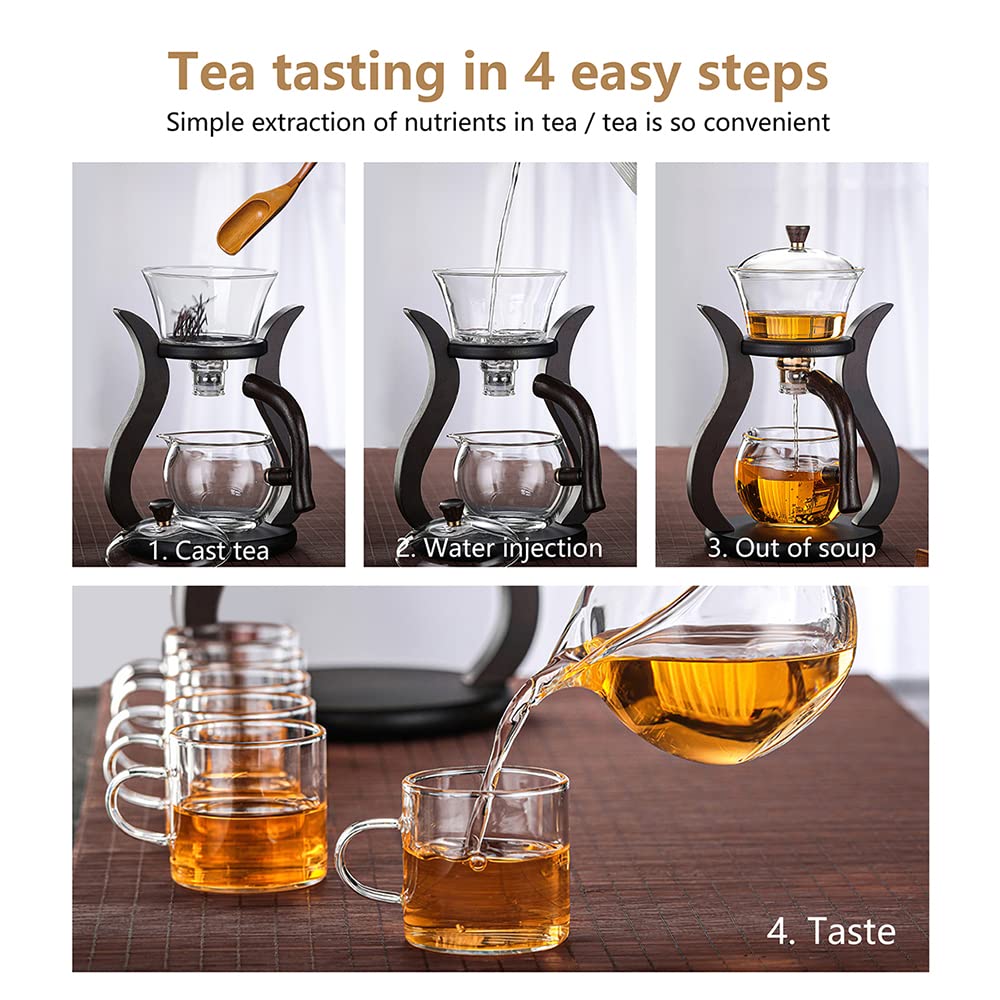 Tea tasting in 4 easy steps
Simple extraction of nutrients in tea / tea is so convenient

1. Cast tea

2. Water injection

3. Out of soup

4. Taste