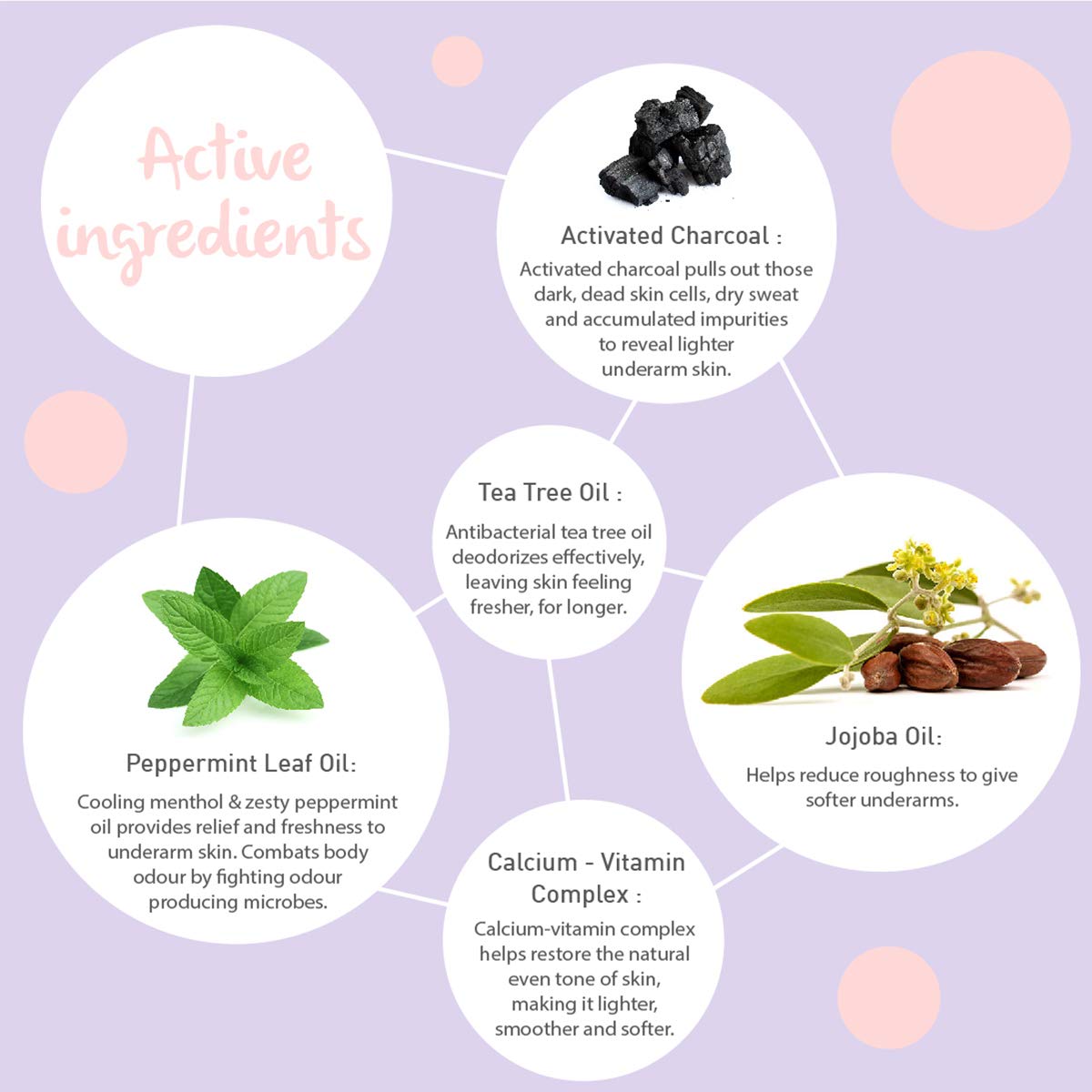 Active ingredients

Activated Charcoal :

Activated charcoal pulls out those dark, dead skin cells, dry sweat and accumulated impurities to reveal lighter underarm skin.

Tea Tree Oil :

Antibacterial tea tree oil deodorizes effectively, leaving skin feeling fresher, for longer.

Peppermint Leaf Oil:

Cooling menthol & zesty peppermint oil provides relief and freshness to underarm skin. Combats body odour by fighting odour producing microbes.

Jojoba Oil:

Helps reduce roughness to give softer underarms.

Calcium - Vitamin Complex :

Calcium-vitamin complex helps restore the natural even tone of skin, making it lighter, smoother and softer.