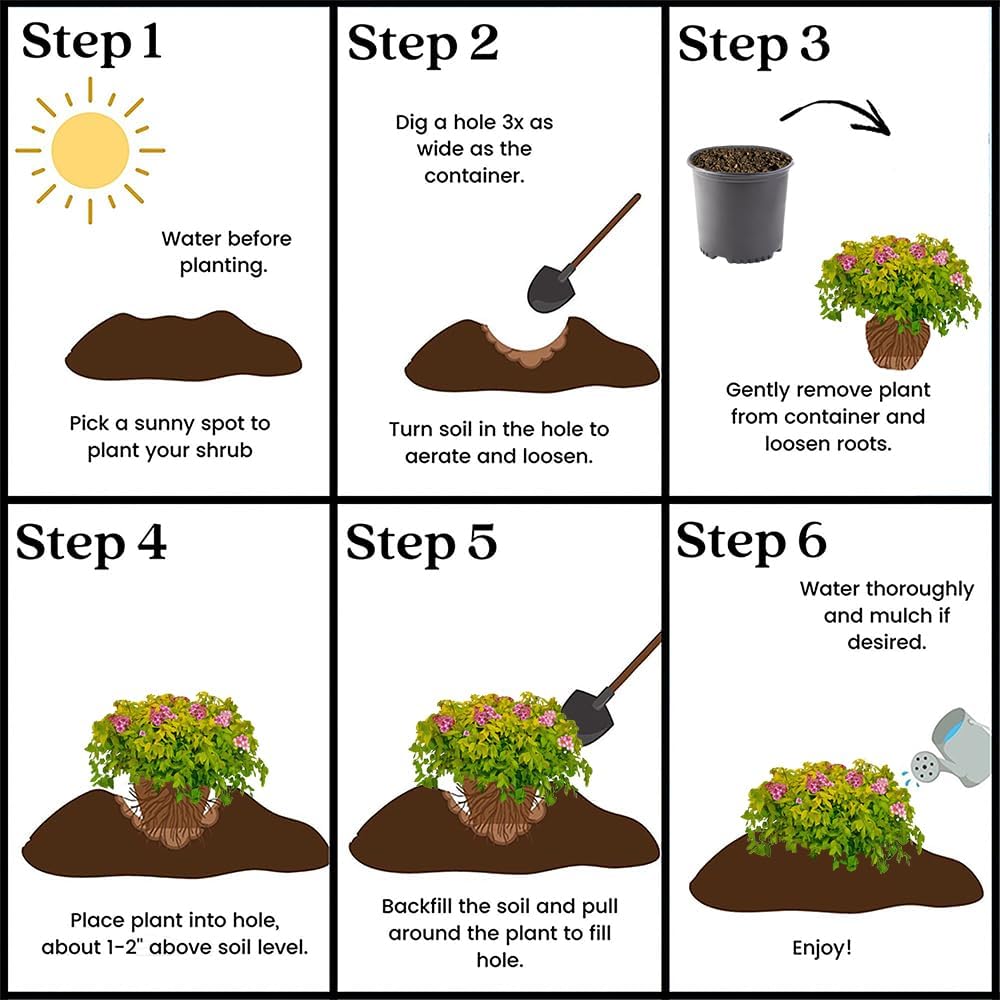 Step 1

Water before planting.

Pick a sunny spot to plant your shrub

Step 2

Dig a hole 3x as wide as the container.

Turn soil in the hole to aerate and loosen.

Step 3

Gently remove plant from container and loosen roots.

Step 4

Place plant into hole, about 1-2" above soil level.

Step 5

Backfill the soil and pull around the plant to fill hole.

Step 6

Water thoroughly and mulch if desired.

Enjoy!