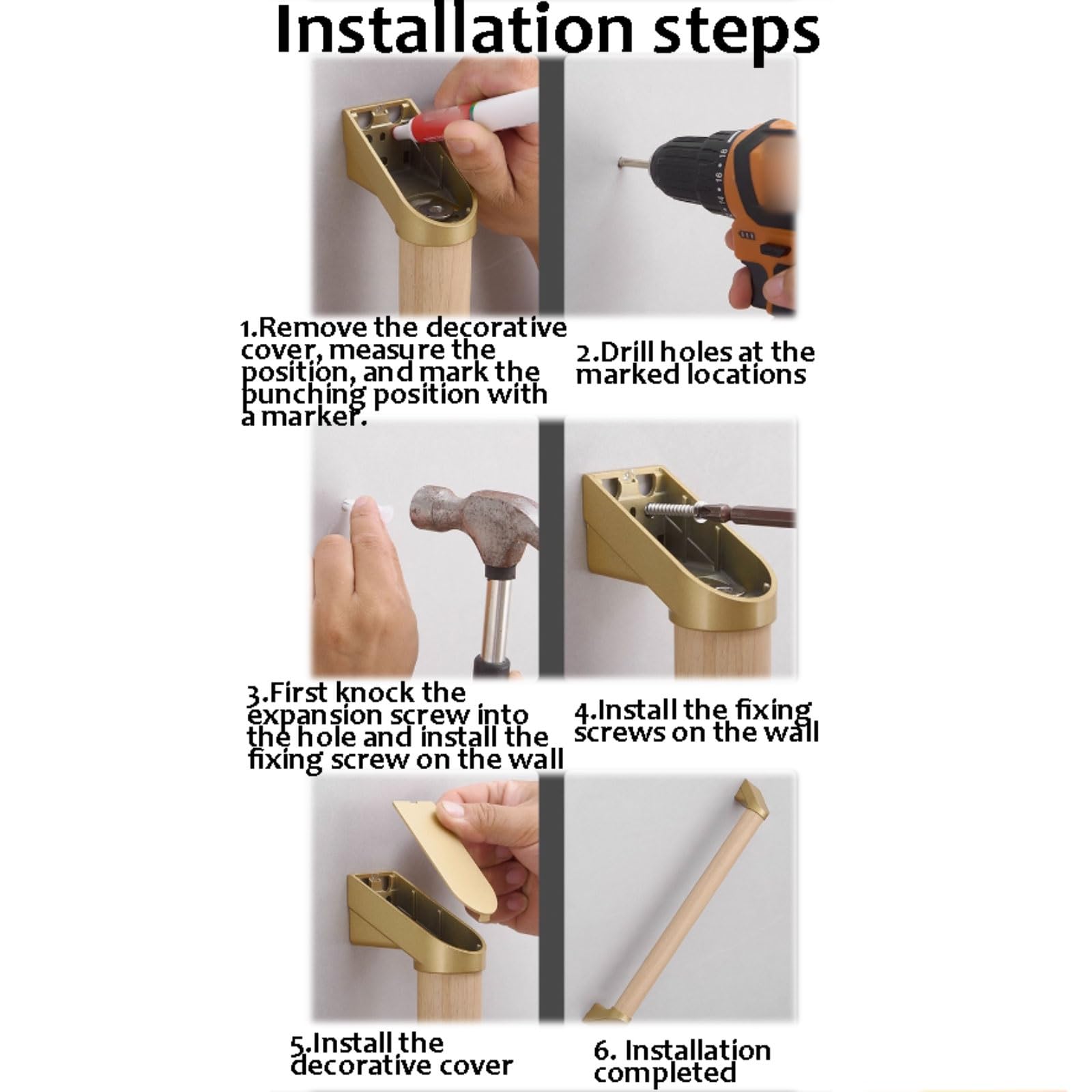 Installation steps

1.Remove the decorative cover, measure the position, and mark the punching position with a marker.

2.Drill holes at the marked locations

3.First knock the expansion screw into the hole and install the fixing screw on the wall

4.Install the fixing screws on the wall

5.Install the decorative cover

6. Installation completed