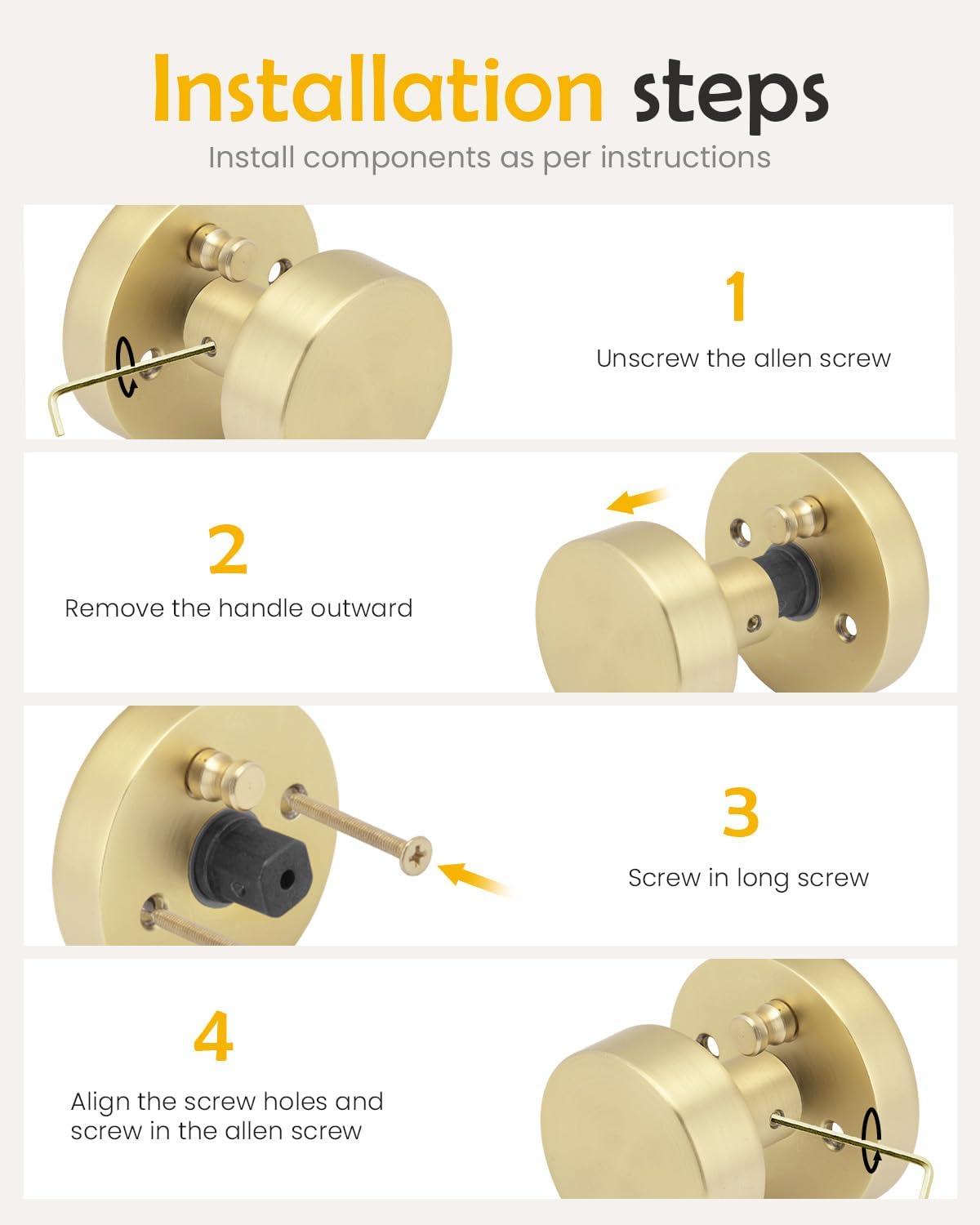 Installation steps

Install components as per instructions

1

Unscrew the allen screw

2

Remove the handle outward

3

Screw in long screw

4

Align the screw holes and screw in the allen screw