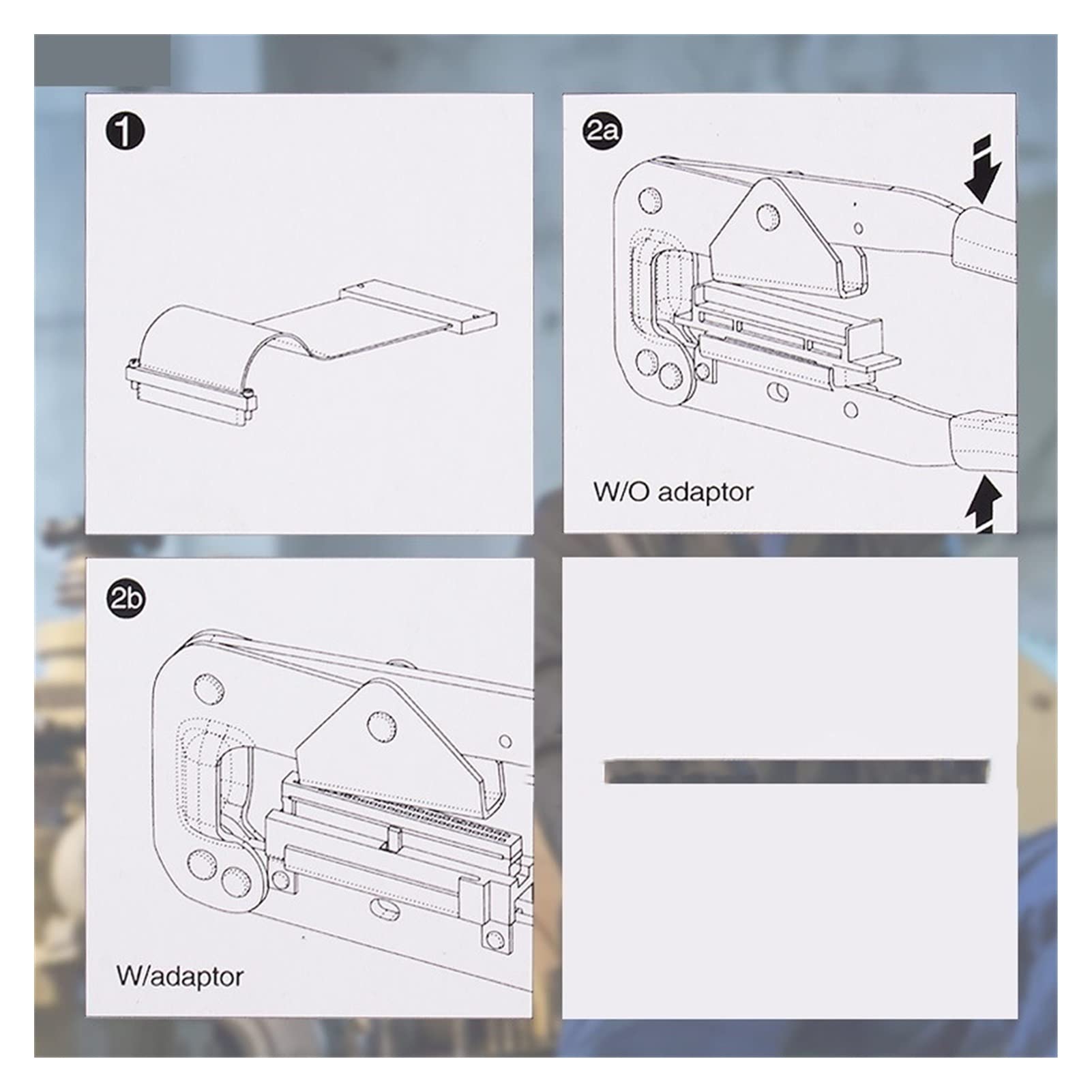 1

2a

W/O adaptor

2b

W/adaptor