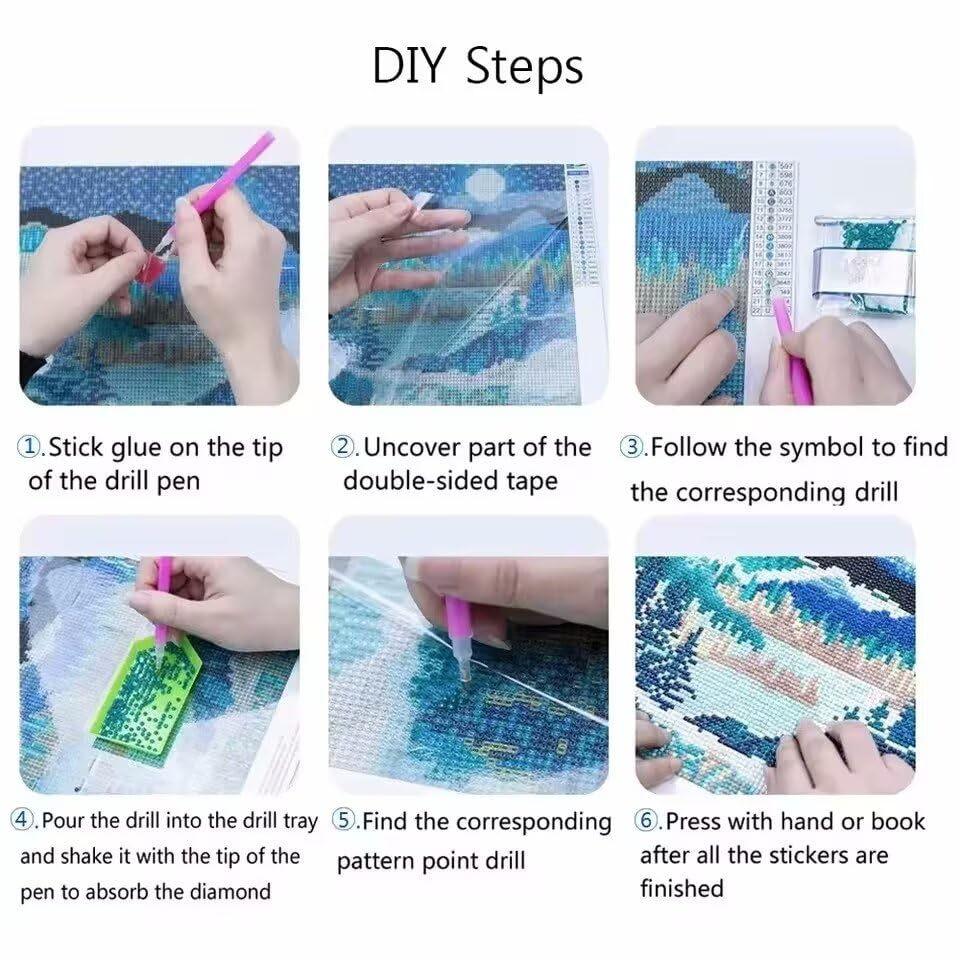 DIY Steps

①.Stick glue on the tip of the drill pen

②.Uncover part of the double-sided tape

③.Follow the symbol to find the corresponding drill

④.Pour the drill into the drill tray and shake it with the tip of the pen to absorb the diamond

⑤.Find the corresponding pattern point drill

⑥.Press with hand or book after all the stickers are finished