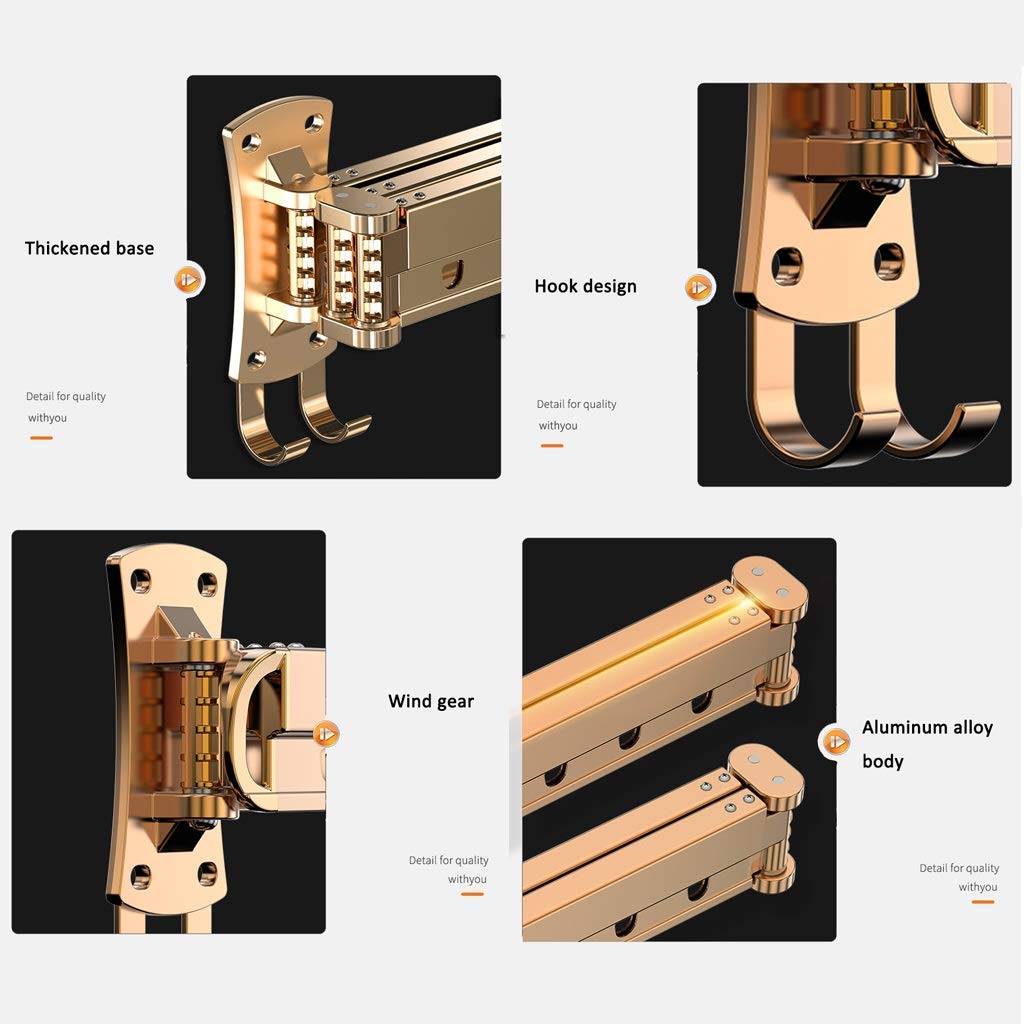 Thickened base

Detail for quality
withyou

Hook design

Detail for quality
withyou

Wind gear

Detail for quality
withyou

Aluminum alloy body

Detail for quality
withyou