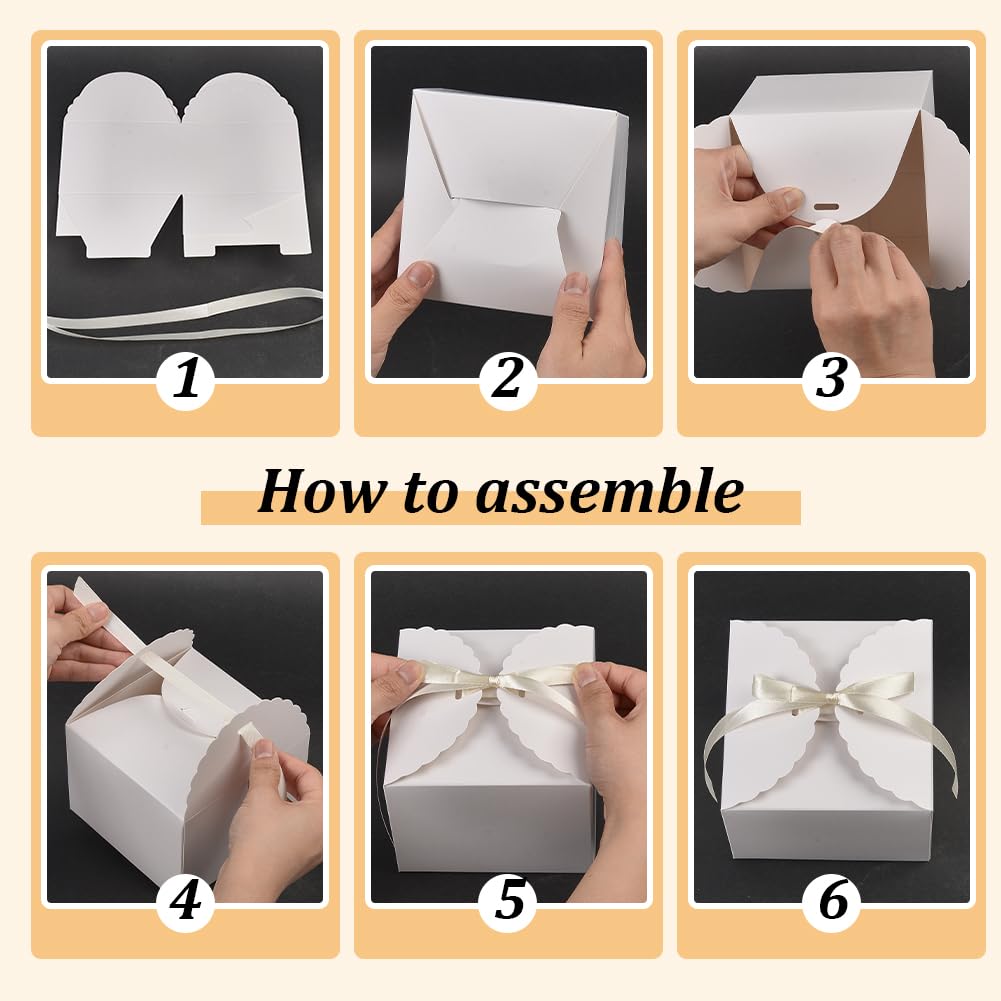 1

2

3

How to assemble

4

5

6