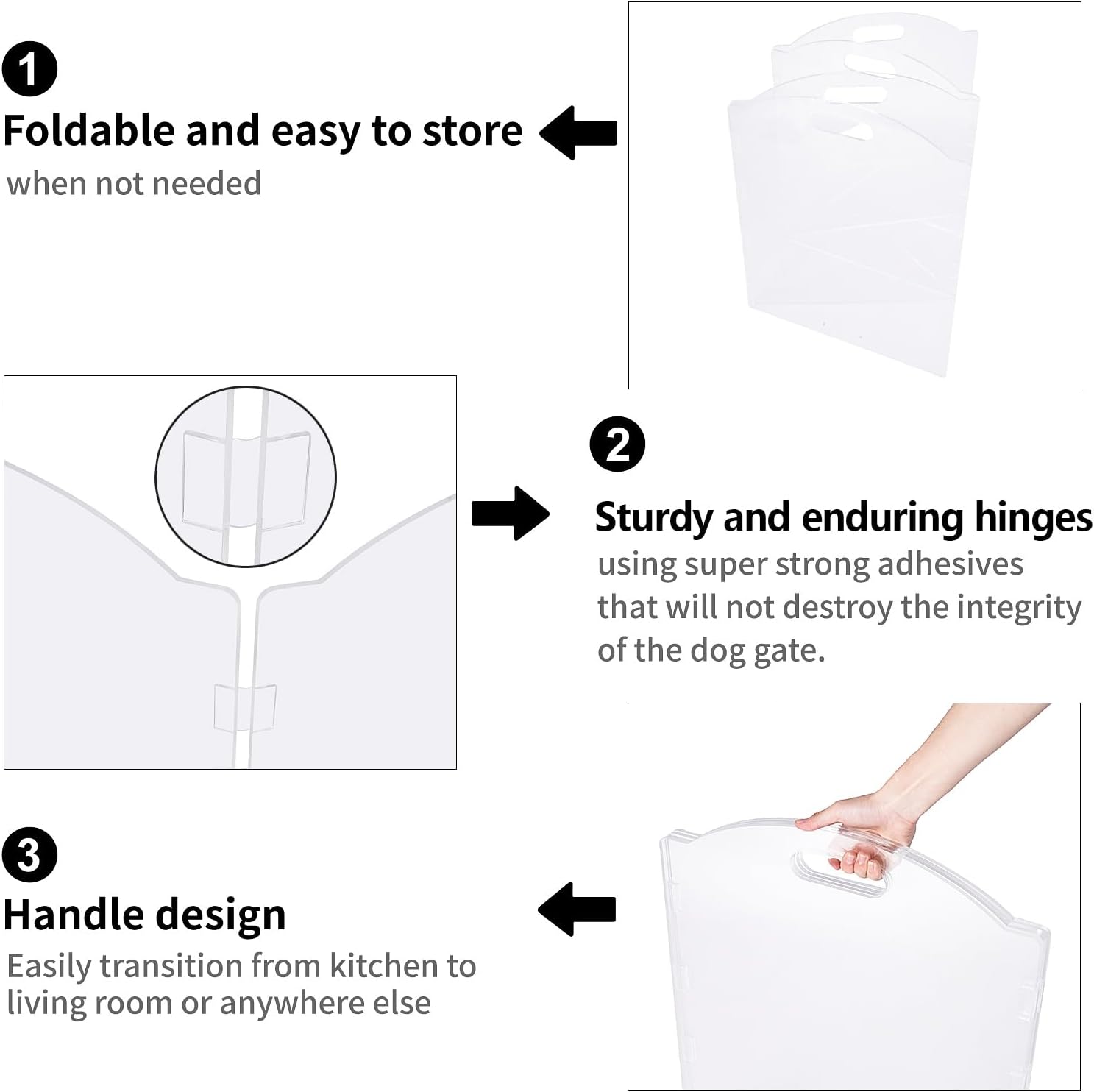 1

Foldable and easy to store

when not needed

2

Sturdy and enduring hinges

using super strong adhesives that will not destroy the integrity of the dog gate.

3

Handle design

Easily transition from kitchen to living room or anywhere else