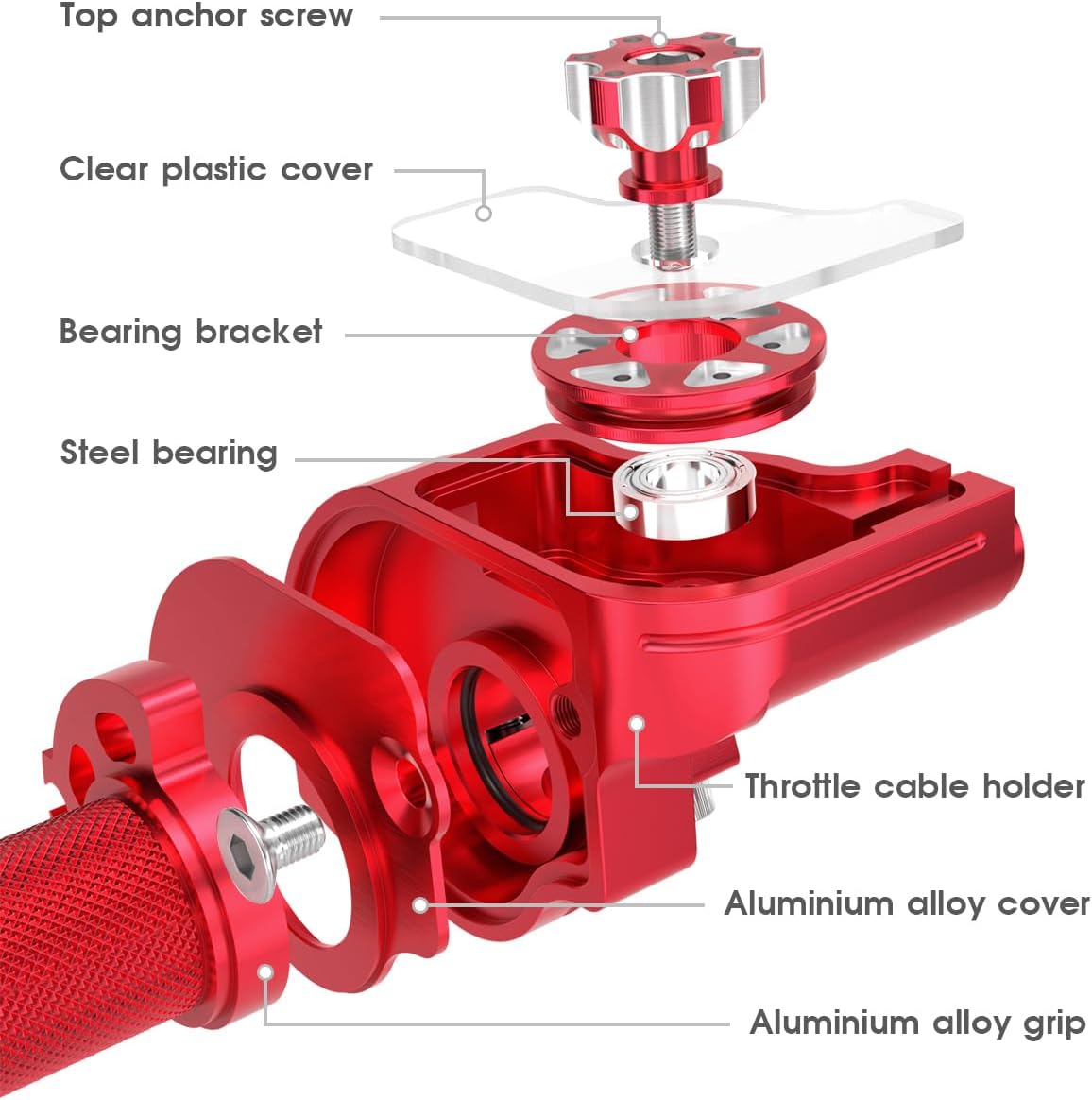 Top anchor screw

Clear plastic cover

Bearing bracket

Steel bearing

Throttle cable holder

Aluminium alloy cover

Aluminium alloy grip