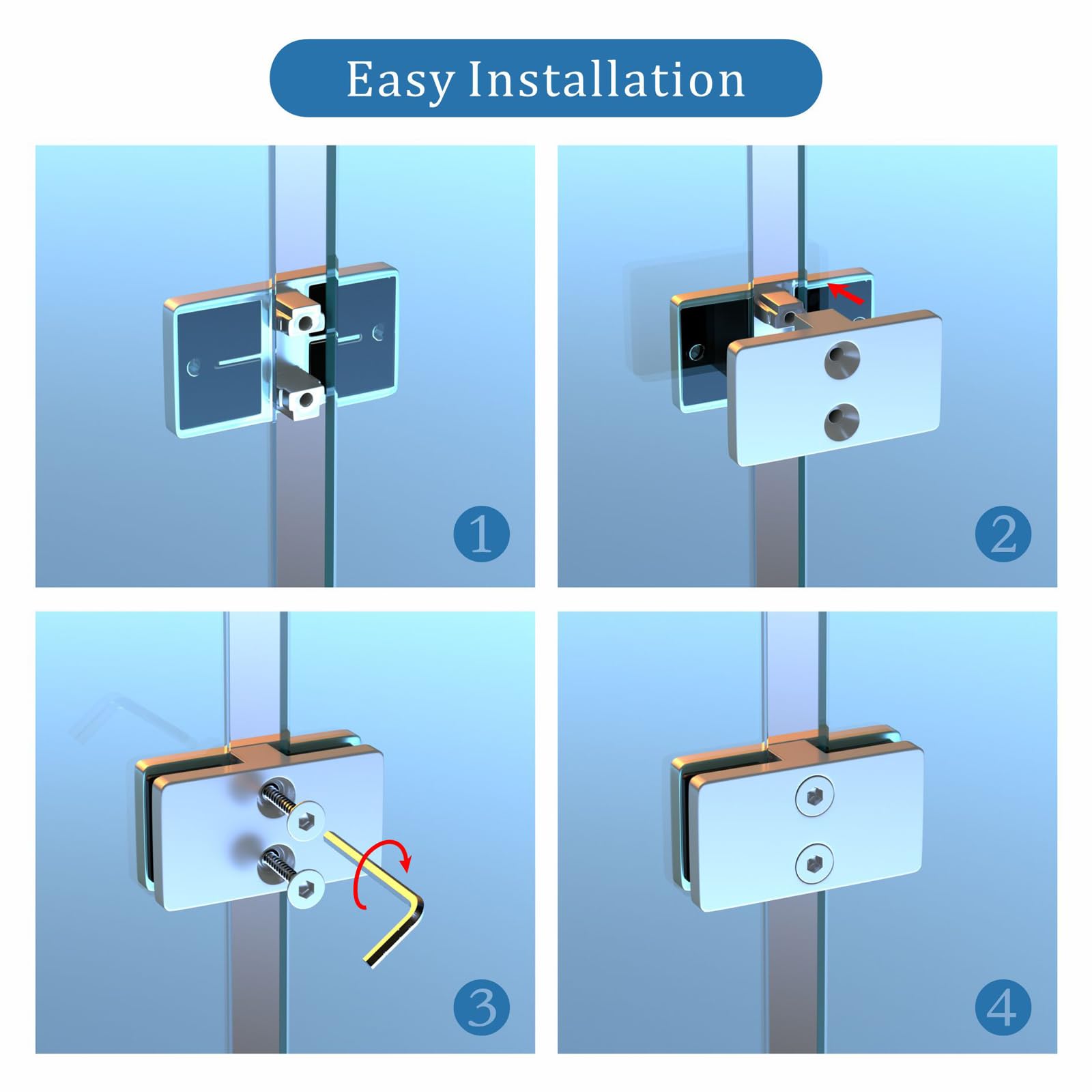 Easy Installation

1

2

3

4