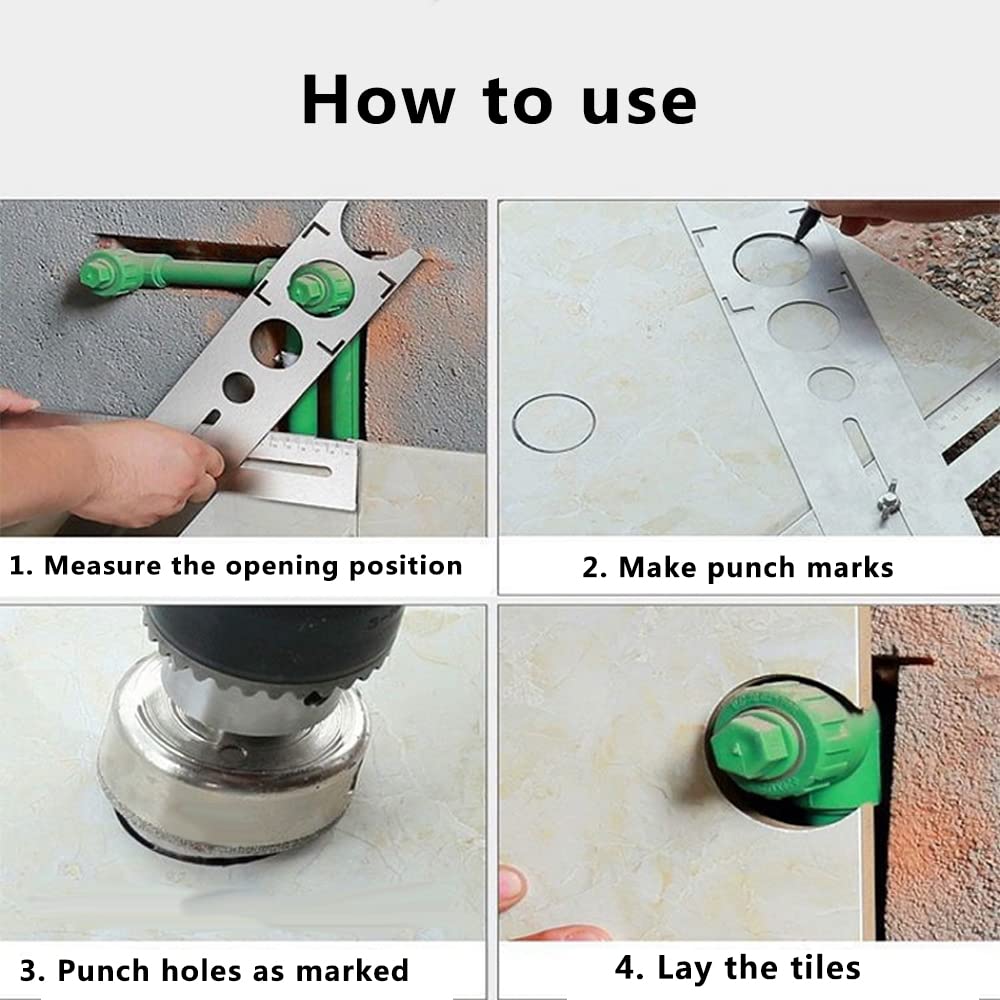 How to use

1. Measure the opening position

2. Make punch marks

3. Punch holes as marked

4. Lay the tiles