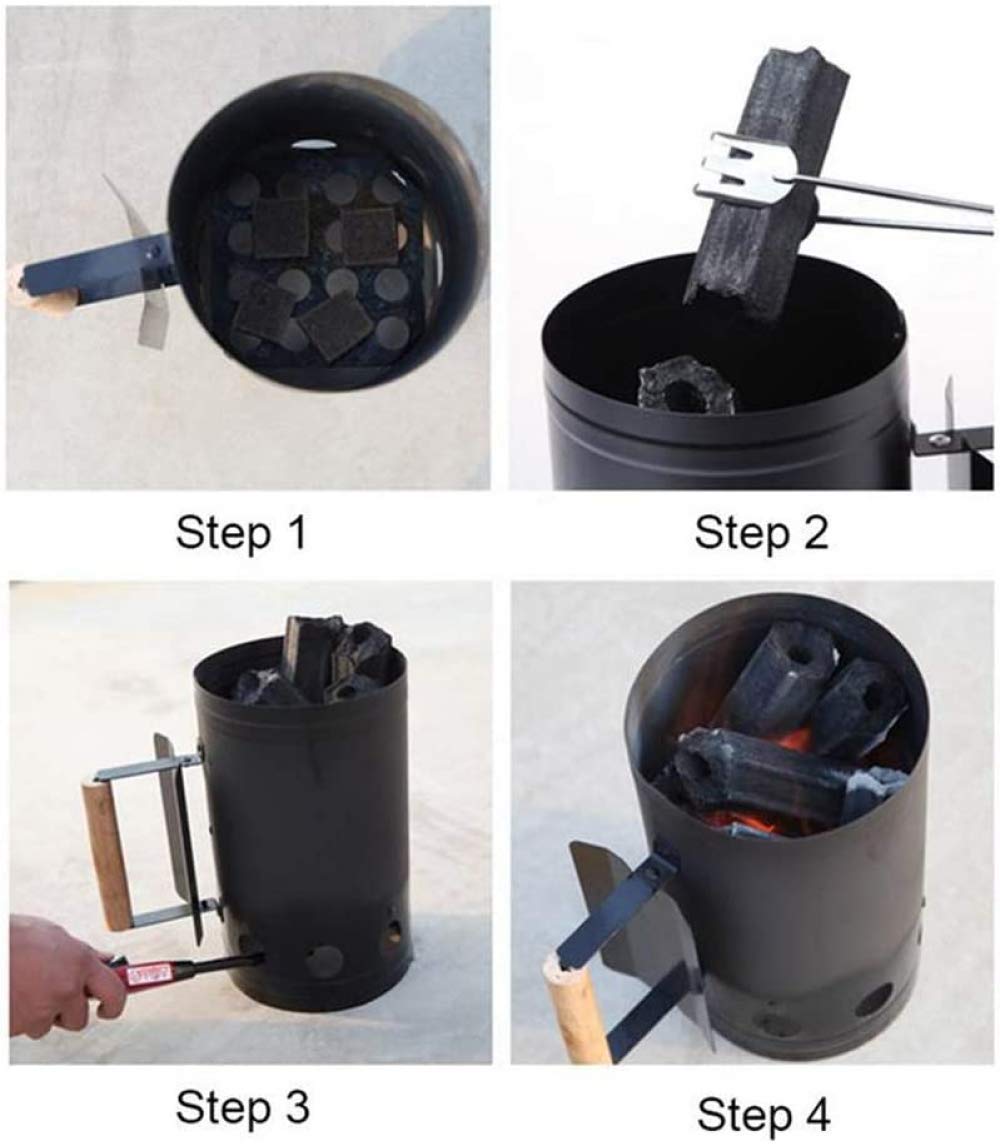 Step 1

Step 2

Step 3

Step 4