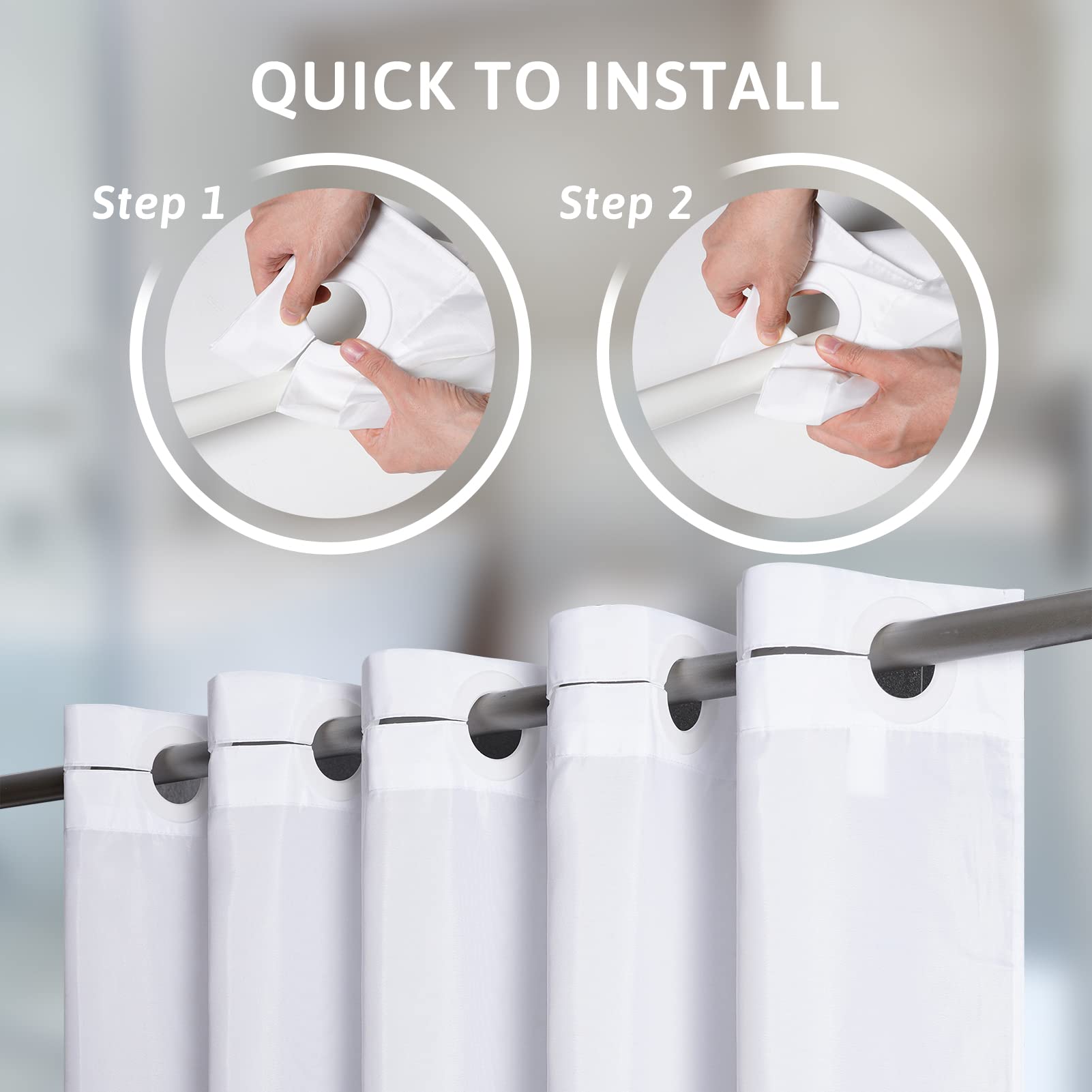 QUICK TO INSTALL

Step 1

Step 2