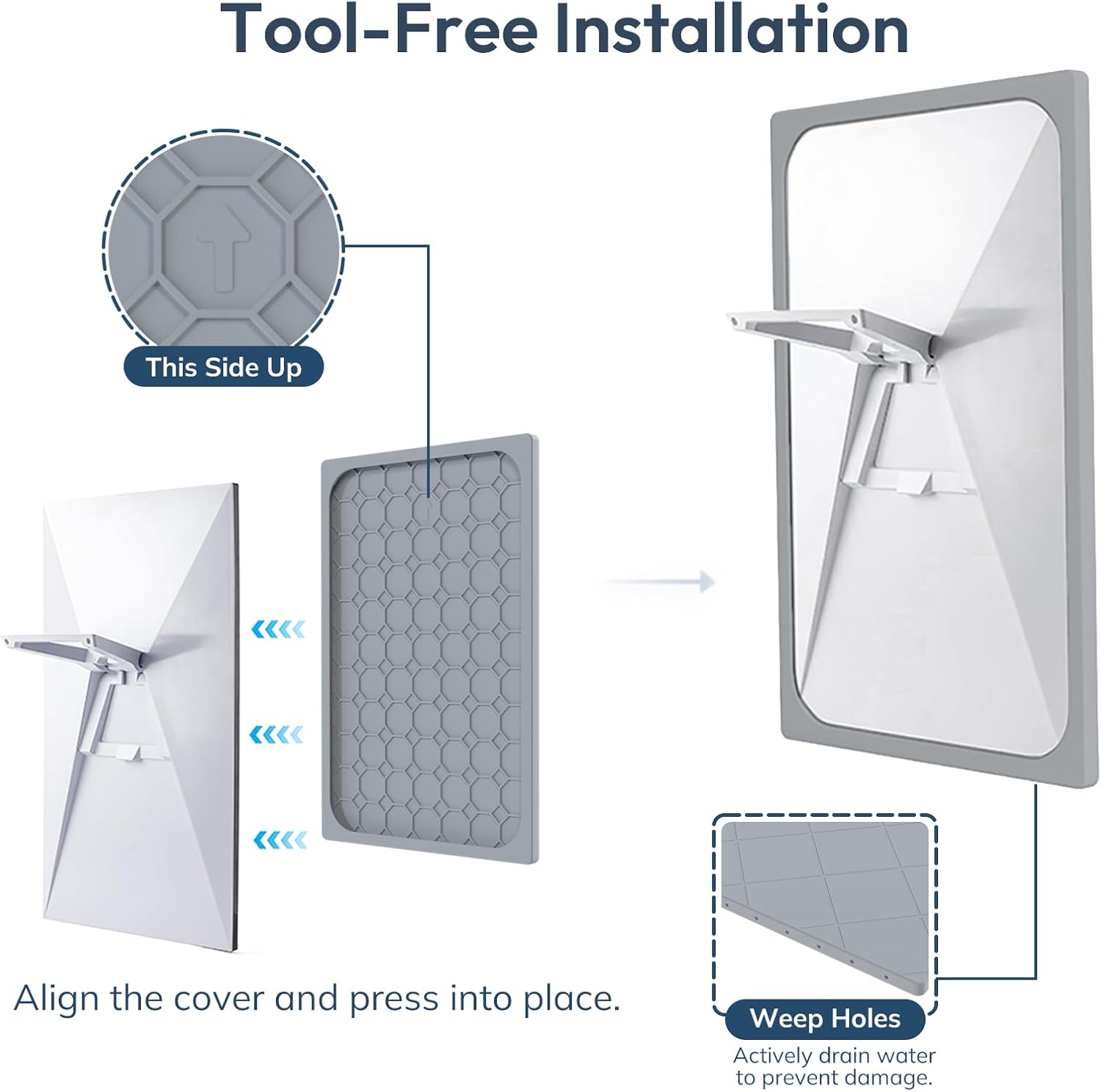 Tool-Free Installation

This Side Up

Align the cover and press into place.

Weep Holes

Actively drain water to prevent damage.