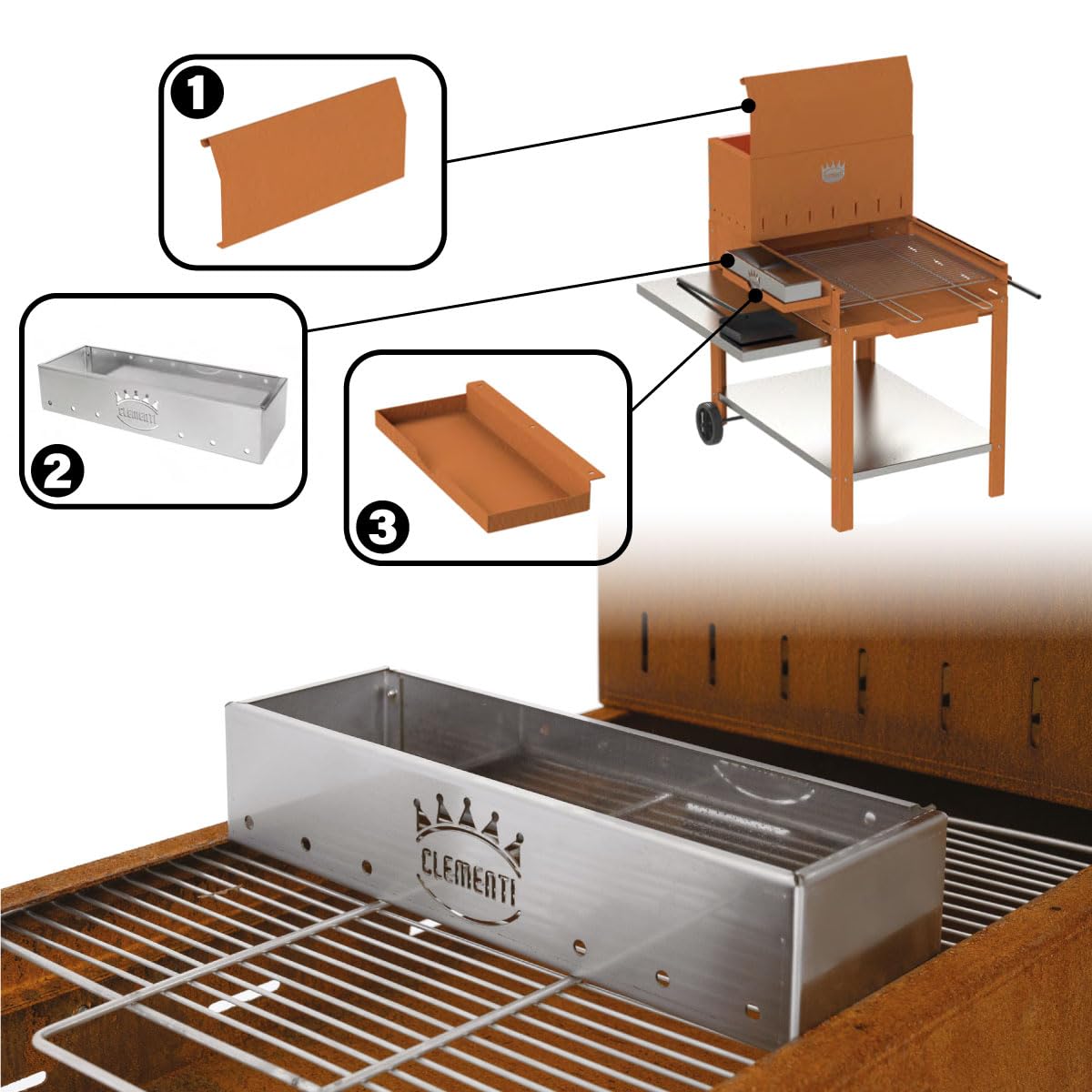 1
2
CLEMENTI
3
CLEMENTI