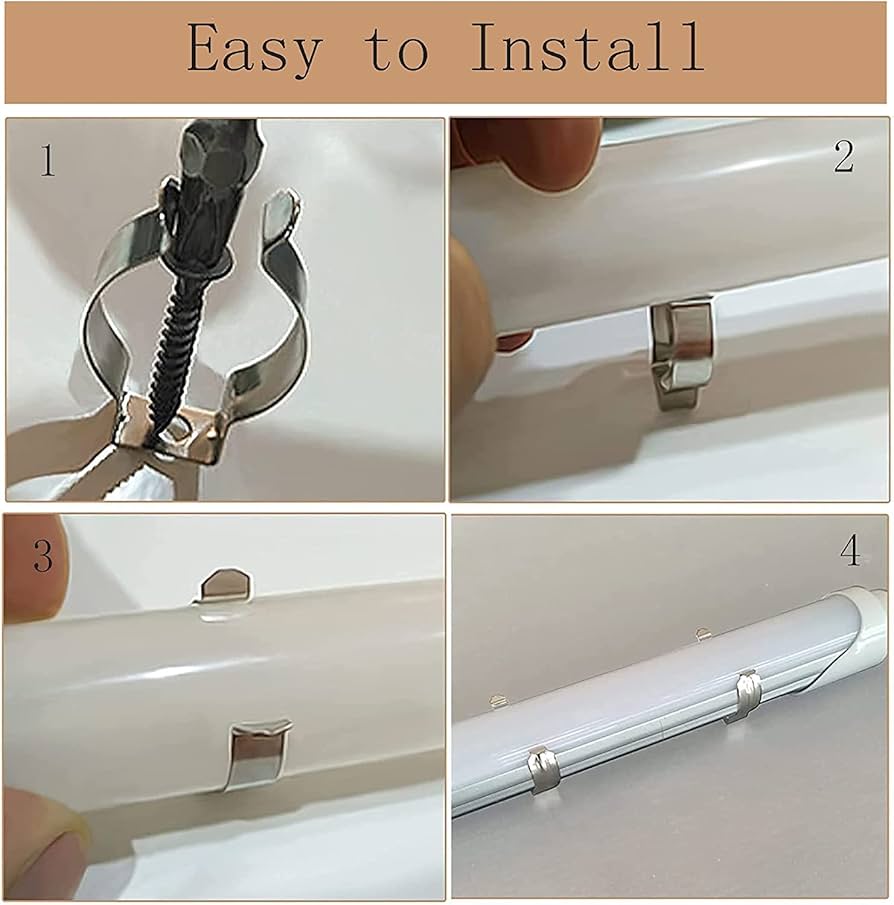 Easy to Install

1

2

3

4