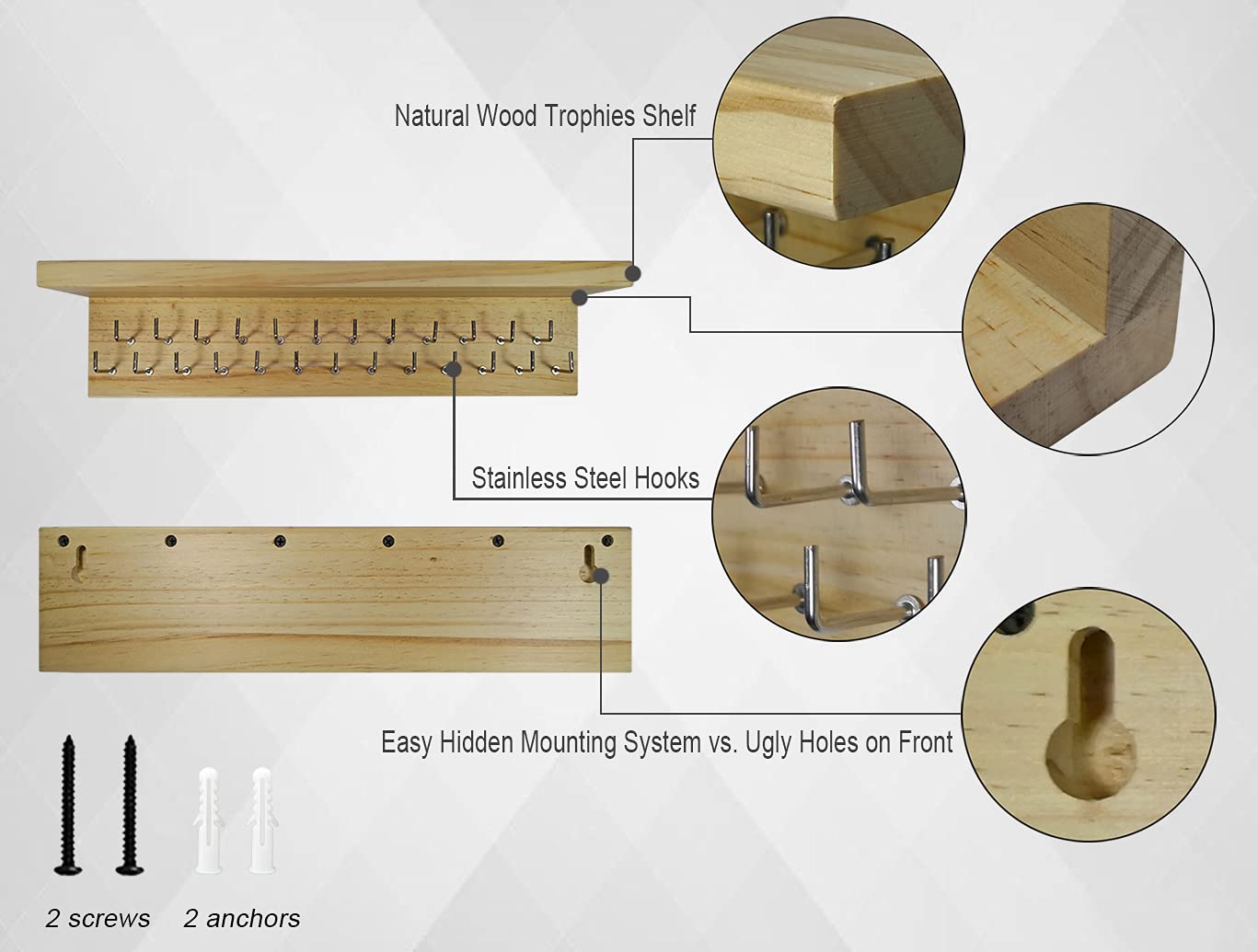 Natural Wood Trophies Shelf

Stainless Steel Hooks

Easy Hidden Mounting System vs. Ugly Holes on Front

2 screws

2 anchors