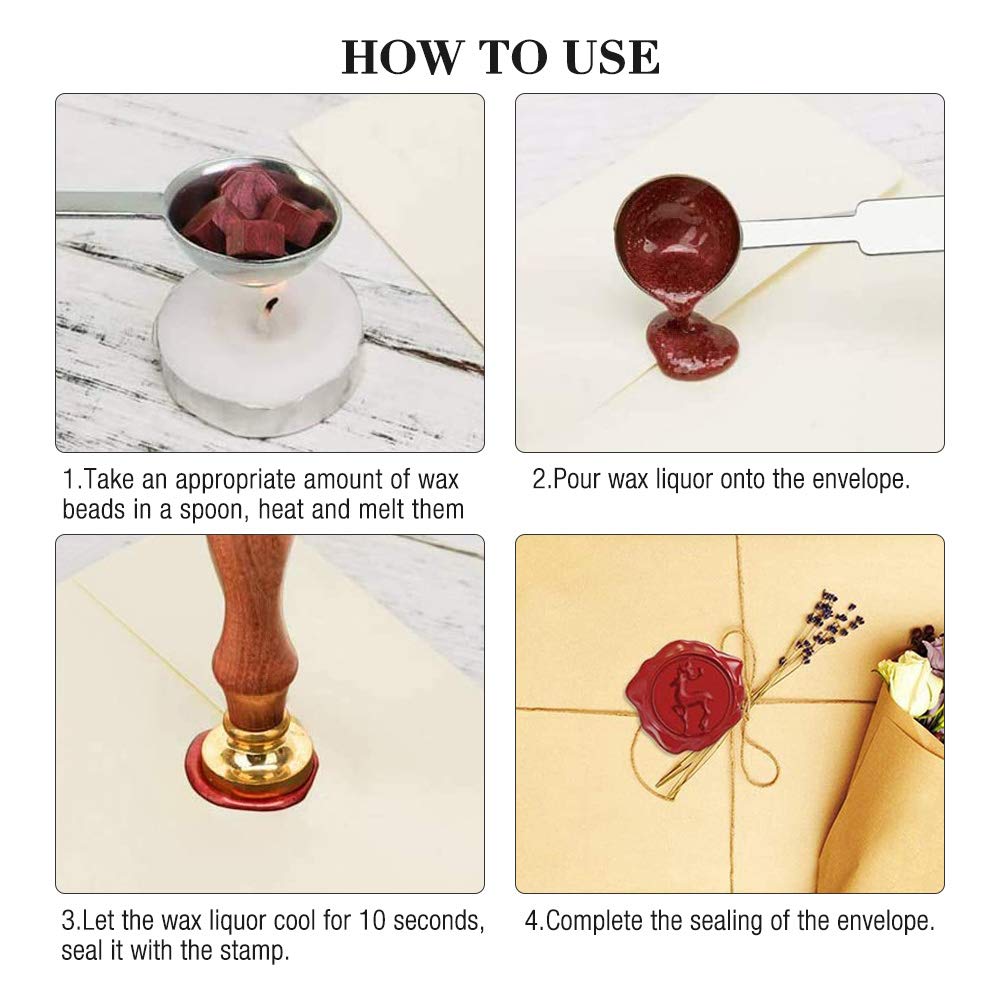 HOW TO USE

1.Take an appropriate amount of wax beads in a spoon, heat and melt them

2.Pour wax liquor onto the envelope.

3.Let the wax liquor cool for 10 seconds, seal it with the stamp.

4.Complete the sealing of the envelope.