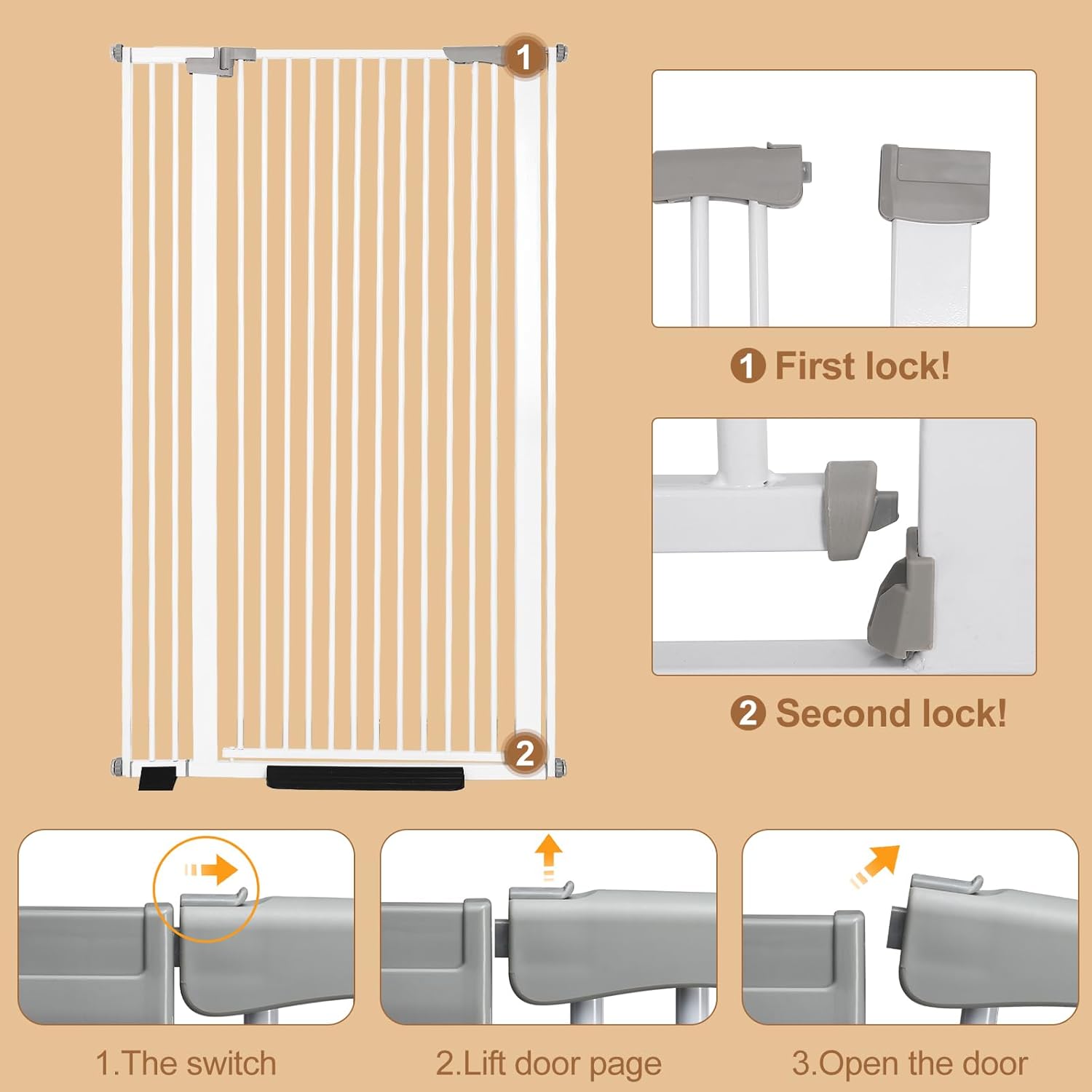 1

2

1 First lock!

2 Second lock!

1.The switch

2.Lift door page

3.Open the door