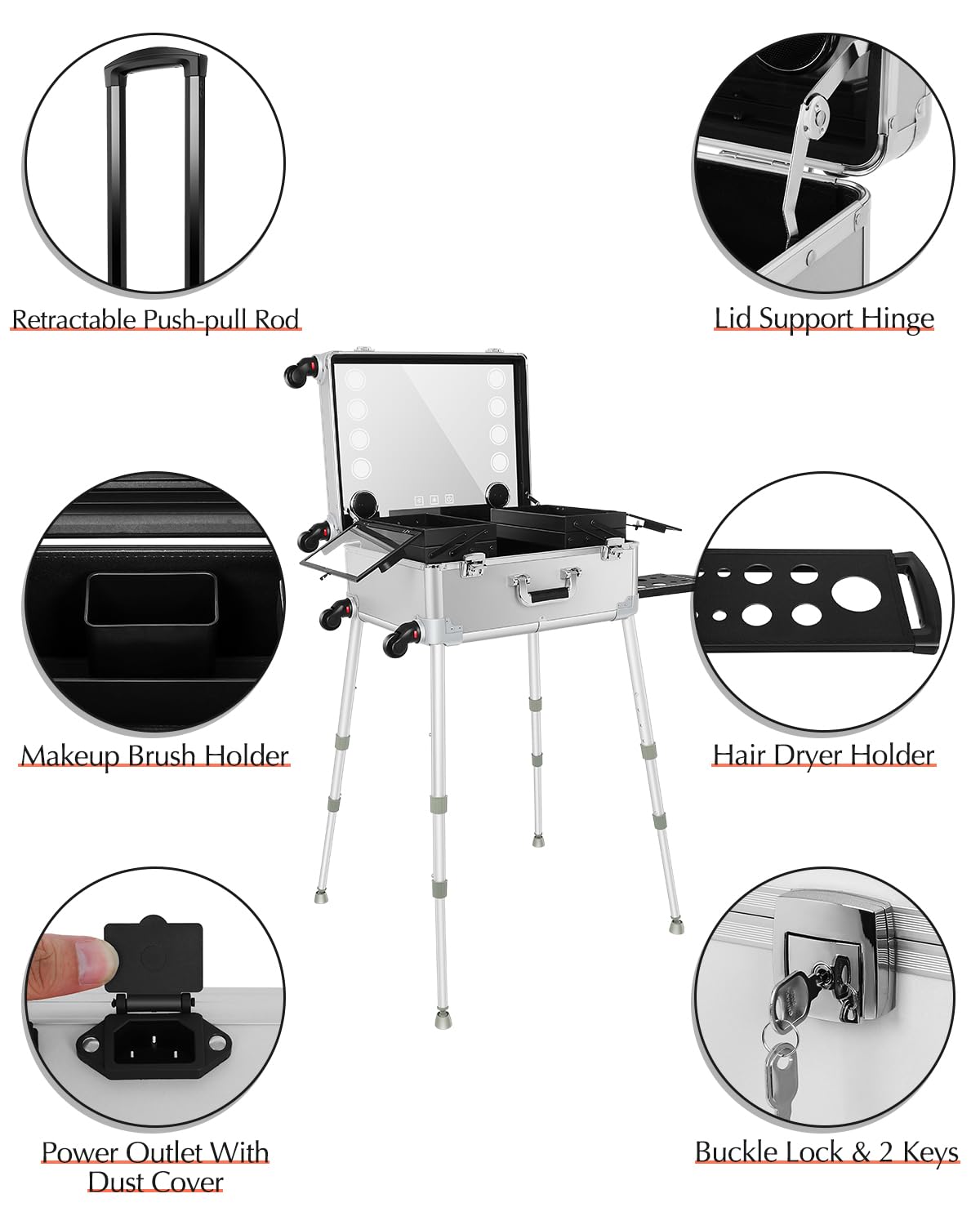 Retractable Push-pull Rod

Lid Support Hinge

Makeup Brush Holder

Hair Dryer Holder

Power Outlet With Dust Cover

Buckle Lock & 2 Keys