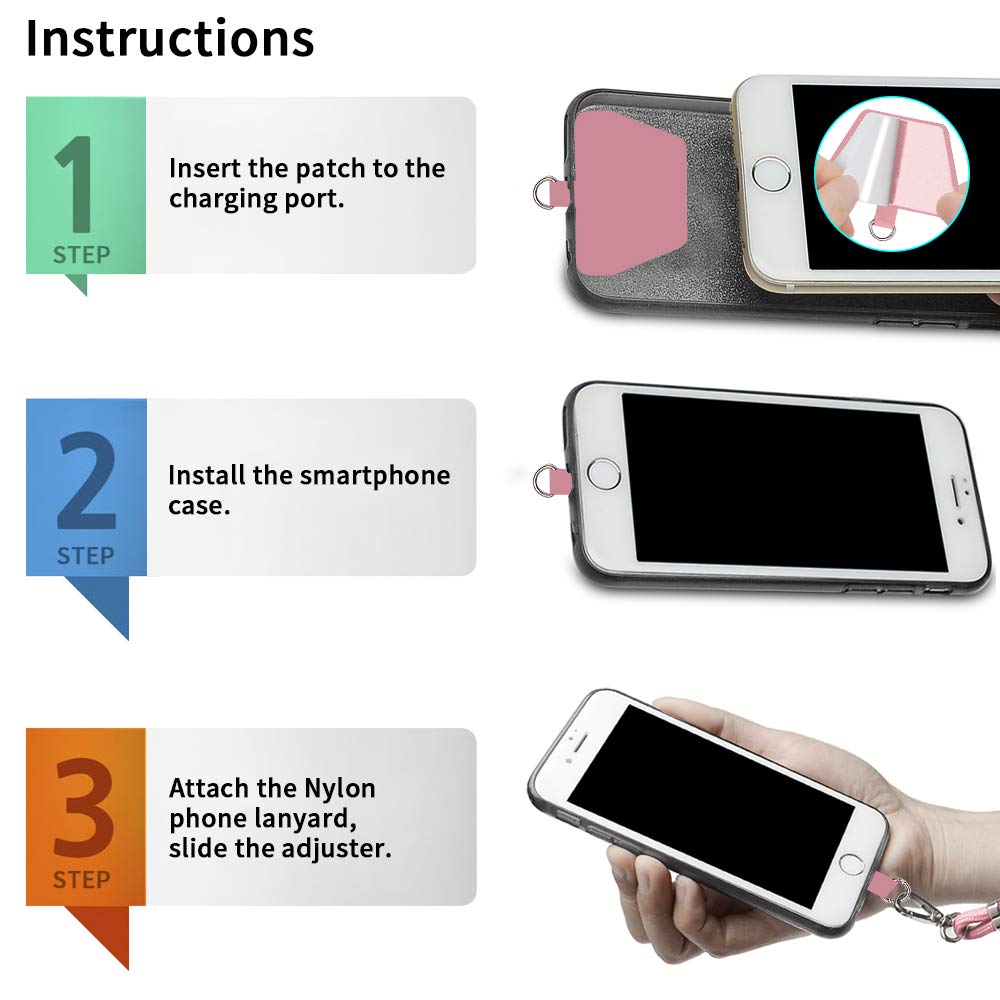 Instructions

1
STEP

Insert the patch to the charging port.

2
STEP

Install the smartphone case.

3
STEP

Attach the Nylon phone lanyard, slide the adjuster.