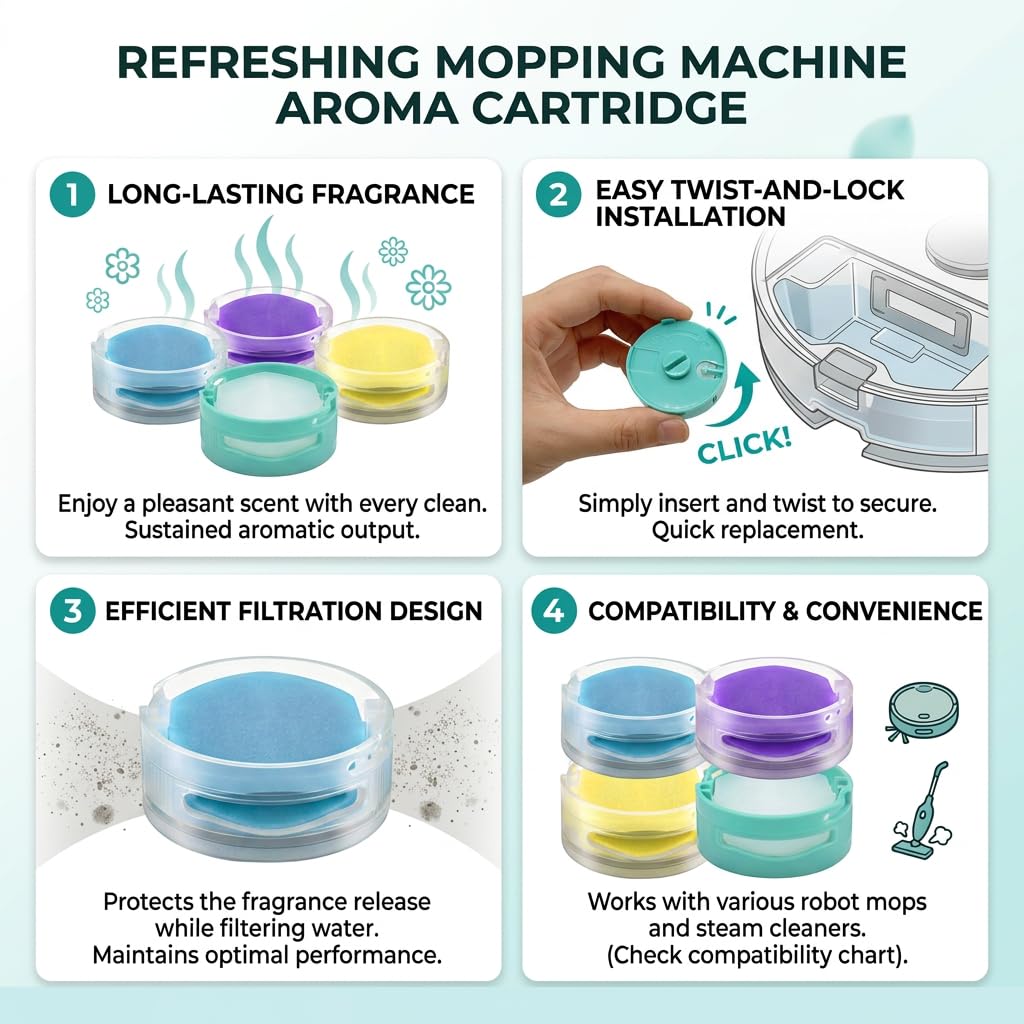 REFRESHING MOPPING MACHINE AROMA CARTRIDGE

1 LONG-LASTING FRAGRANCE

Enjoy a pleasant scent with every clean. Sustained aromatic output.

2 EASY TWIST-AND-LOCK INSTALLATION

CLICK!

Simply insert and twist to secure. Quick replacement.

3 EFFICIENT FILTRATION DESIGN

Protects the fragrance release while filtering water. Maintains optimal performance.

4 COMPATIBILITY & CONVENIENCE

Works with various robot mops and steam cleaners. (Check compatibility chart).