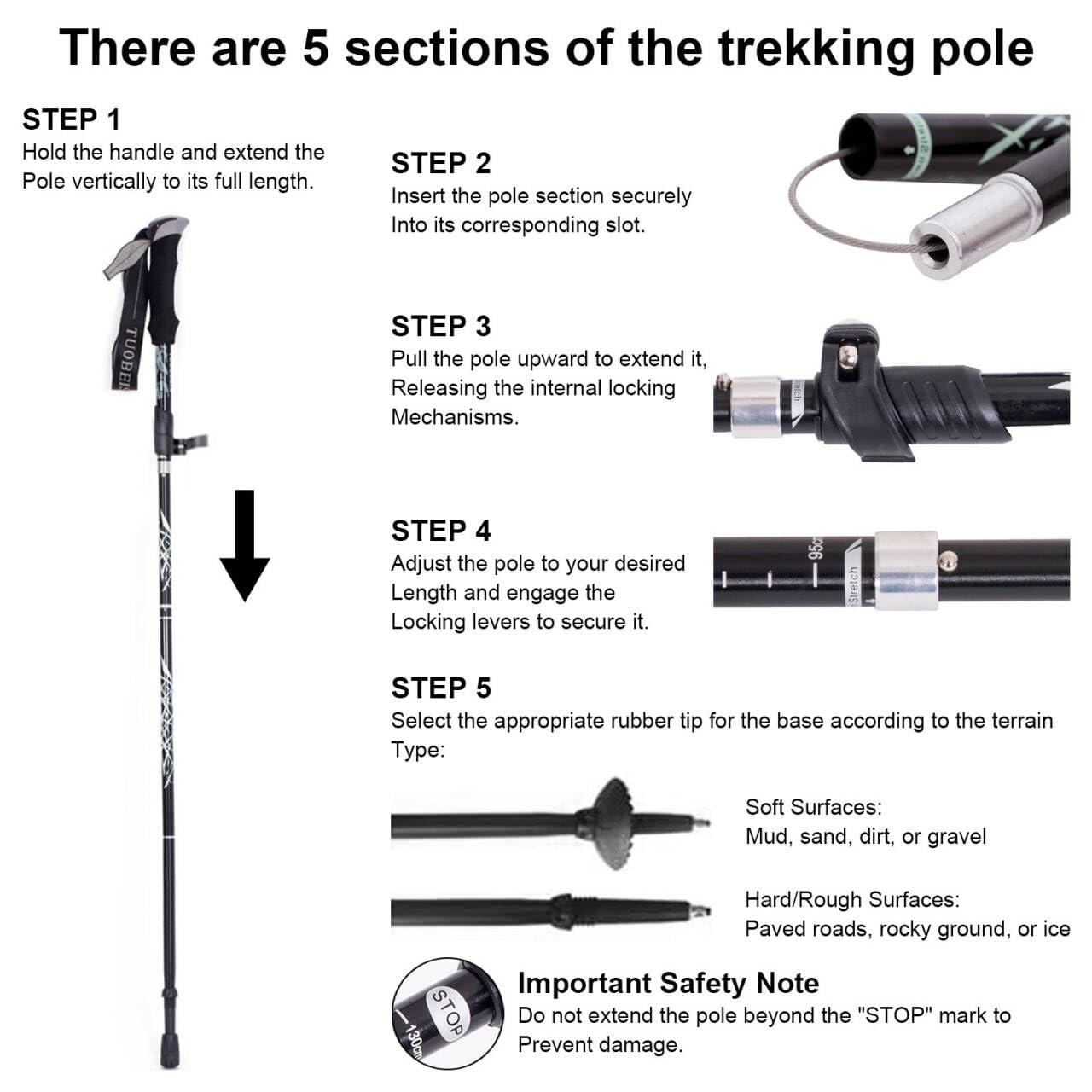 There are 5 sections of the trekking pole

STEP 1
Hold the handle and extend the Pole vertically to its full length.

TUOBEI

STEP 2
Insert the pole section securely Into its corresponding slot.

STEP 3
Pull the pole upward to extend it, Releasing the internal locking Mechanisms.

Stretch

STEP 4
Adjust the pole to your desired Length and engage the Locking levers to secure it.

95cm
Stretch

STEP 5
Select the appropriate rubber tip for the base according to the terrain Type:

Soft Surfaces:
Mud, sand, dirt, or gravel

Hard/Rough Surfaces:
Paved roads, rocky ground, or ice

STOP
130cm

Important Safety Note
Do not extend the pole beyond the "STOP" mark to Prevent damage.