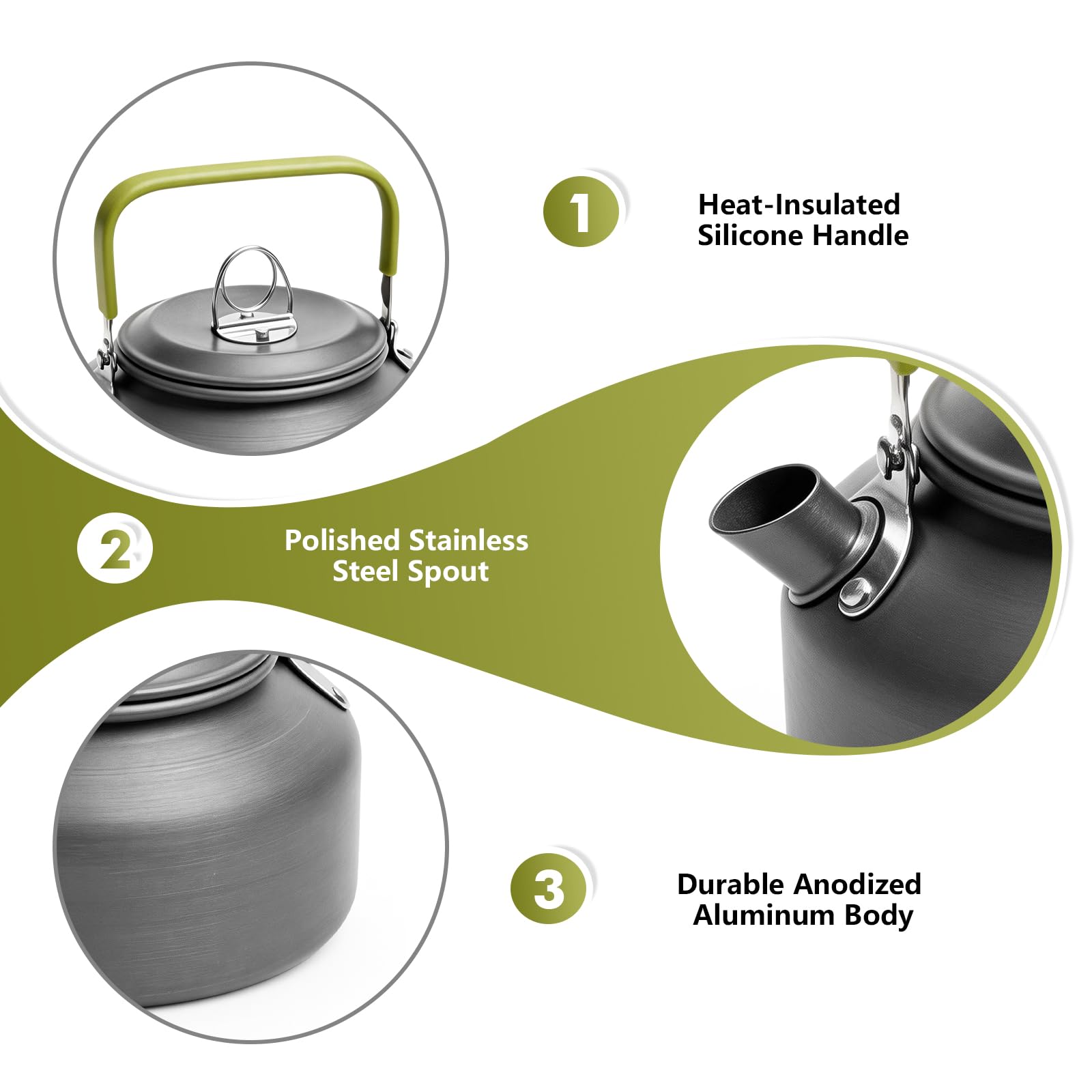 1

Heat-Insulated Silicone Handle

2

Polished Stainless Steel Spout

3

Durable Anodized Aluminum Body