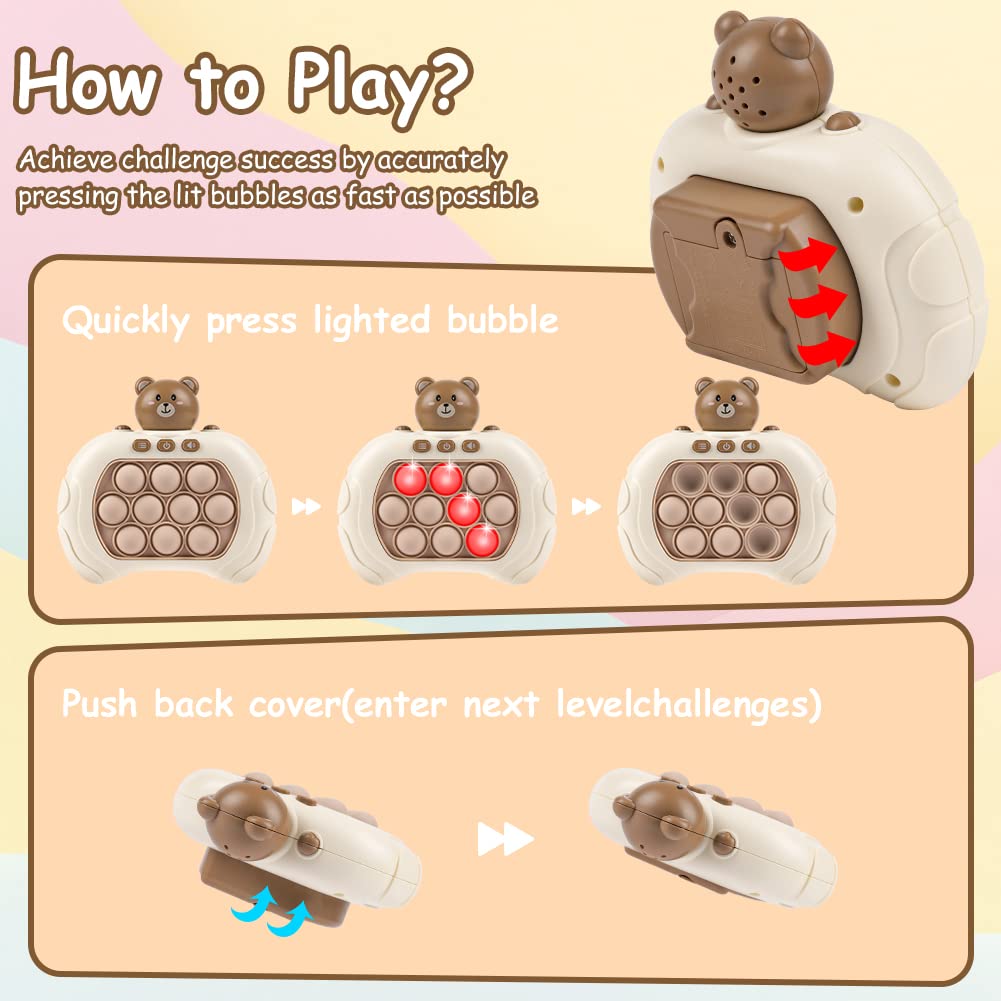 How to Play?

Achieve challenge success by accurately pressing the lit bubbles as fast as possible

Quickly press lighted bubble

Push back cover(enter next levelchallenges)