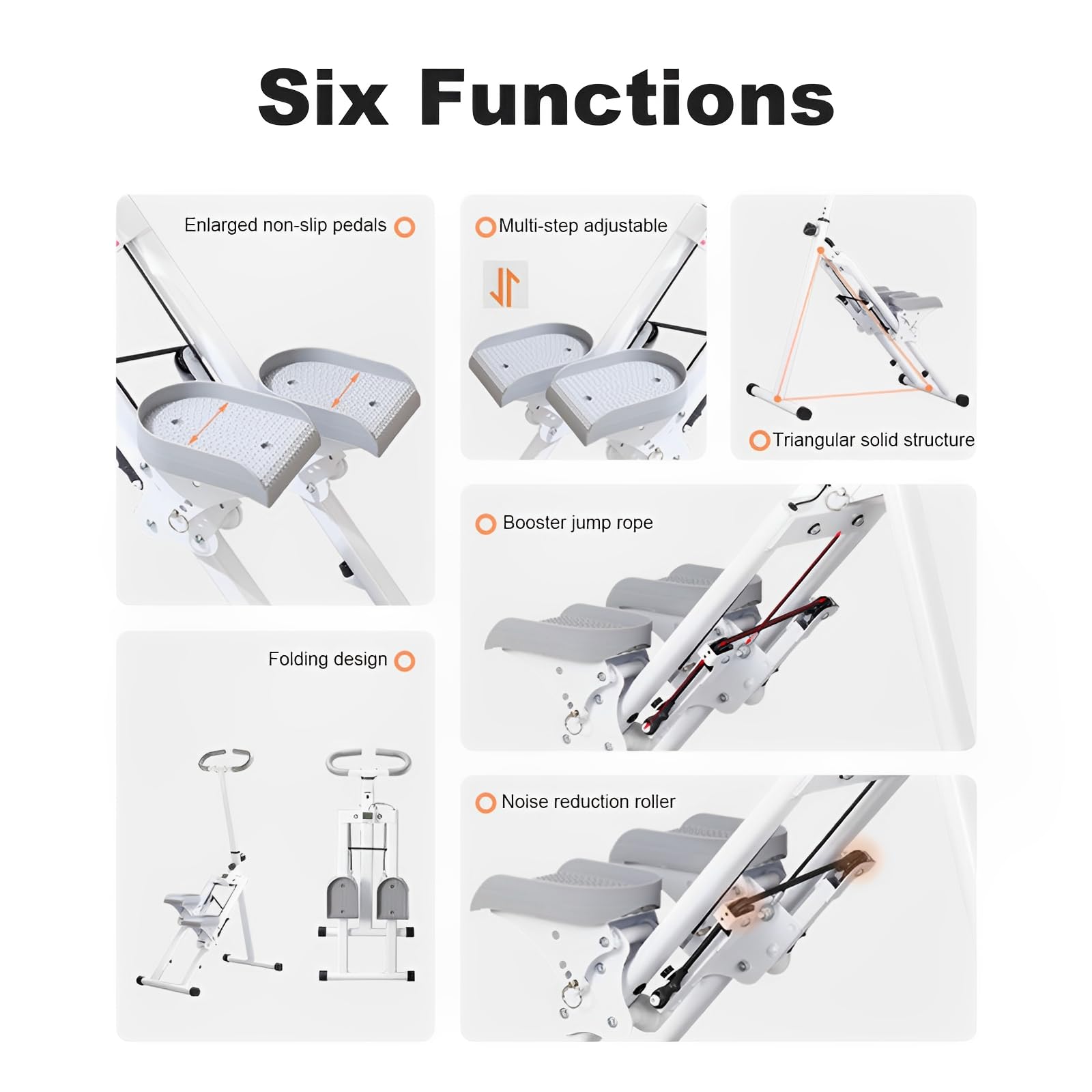 Six Functions

Enlarged non-slip pedals

Multi-step adjustable

Triangular solid structure

Booster jump rope

Folding design

Noise reduction roller