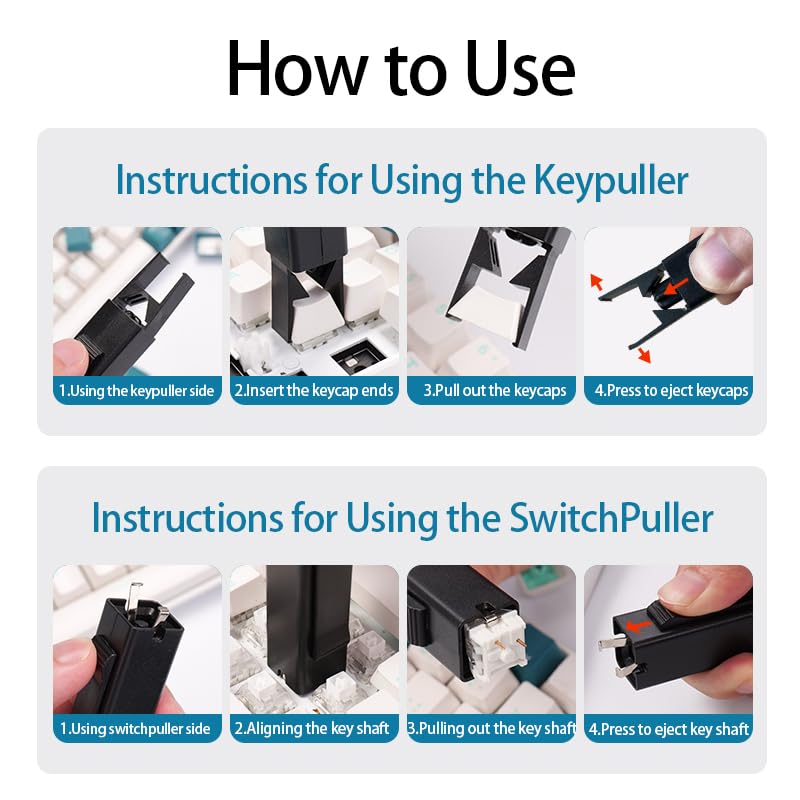 How to Use

Instructions for Using the Keypuller

1.Using the keypuller side

2.Insert the keycap ends

3.Pull out the keycaps

4.Press to eject keycaps

Instructions for Using the SwitchPuller

1.Using switchpuller side

2.Aligning the key shaft

3.Pulling out the key shaft

4.Press to eject key shaft