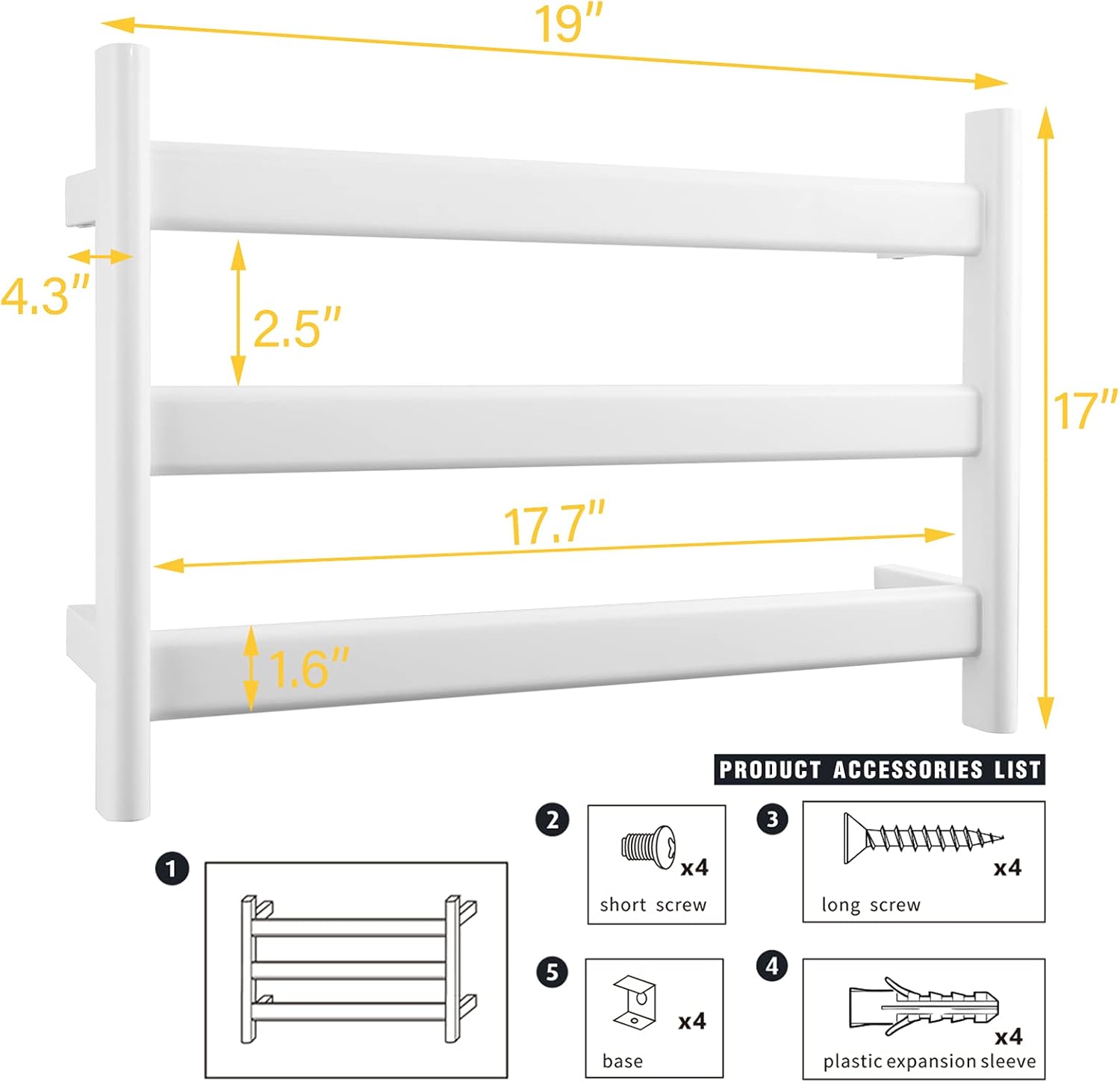 19"

4.3"

2.5"

17"

17.7"

1.6"

PRODUCT ACCESSORIES LIST

1

2

x4

short screw

3

x4

long screw

5

x4

base

4

x4

plastic expansion sleeve