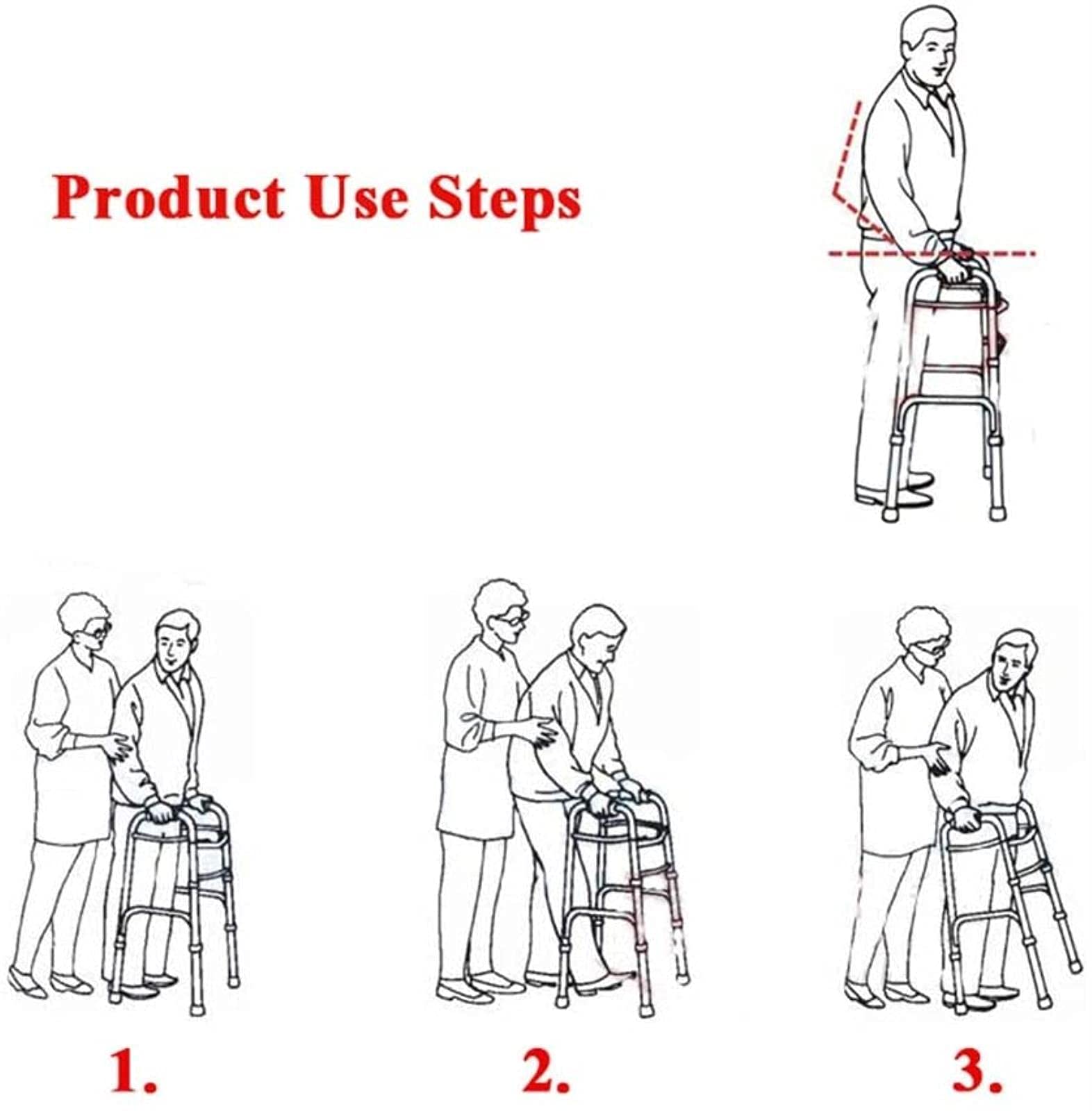 Product Use Steps

1.

2.

3.