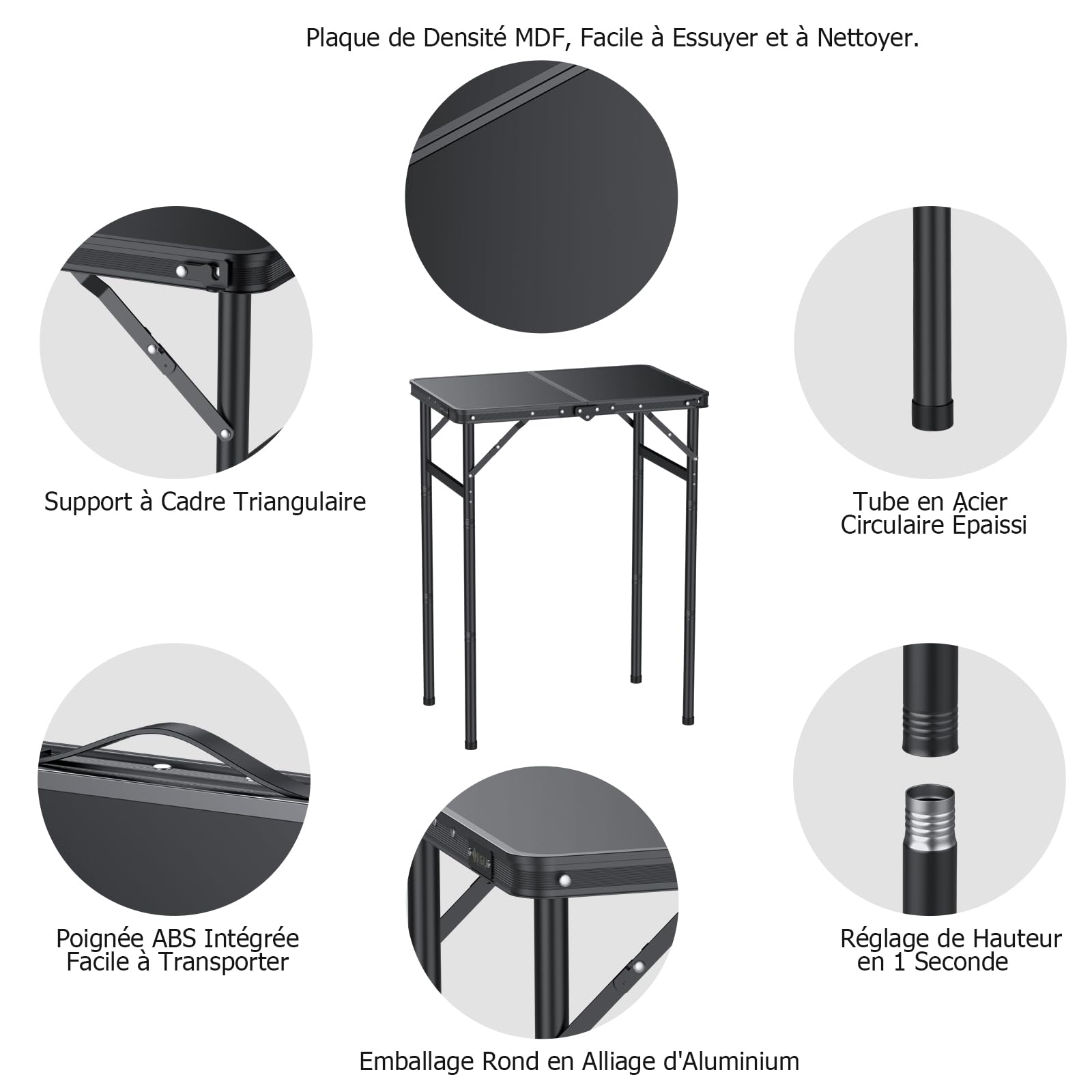 Plaque de Densité MDF, Facile à Essuyer et à Nettoyer.

Support à Cadre Triangulaire

Tube en Acier Circulaire Épaissi

Poignée ABS Intégrée Facile à Transporter

Réglage de Hauteur en 1 Seconde

Emballage Rond en Alliage d'Aluminium