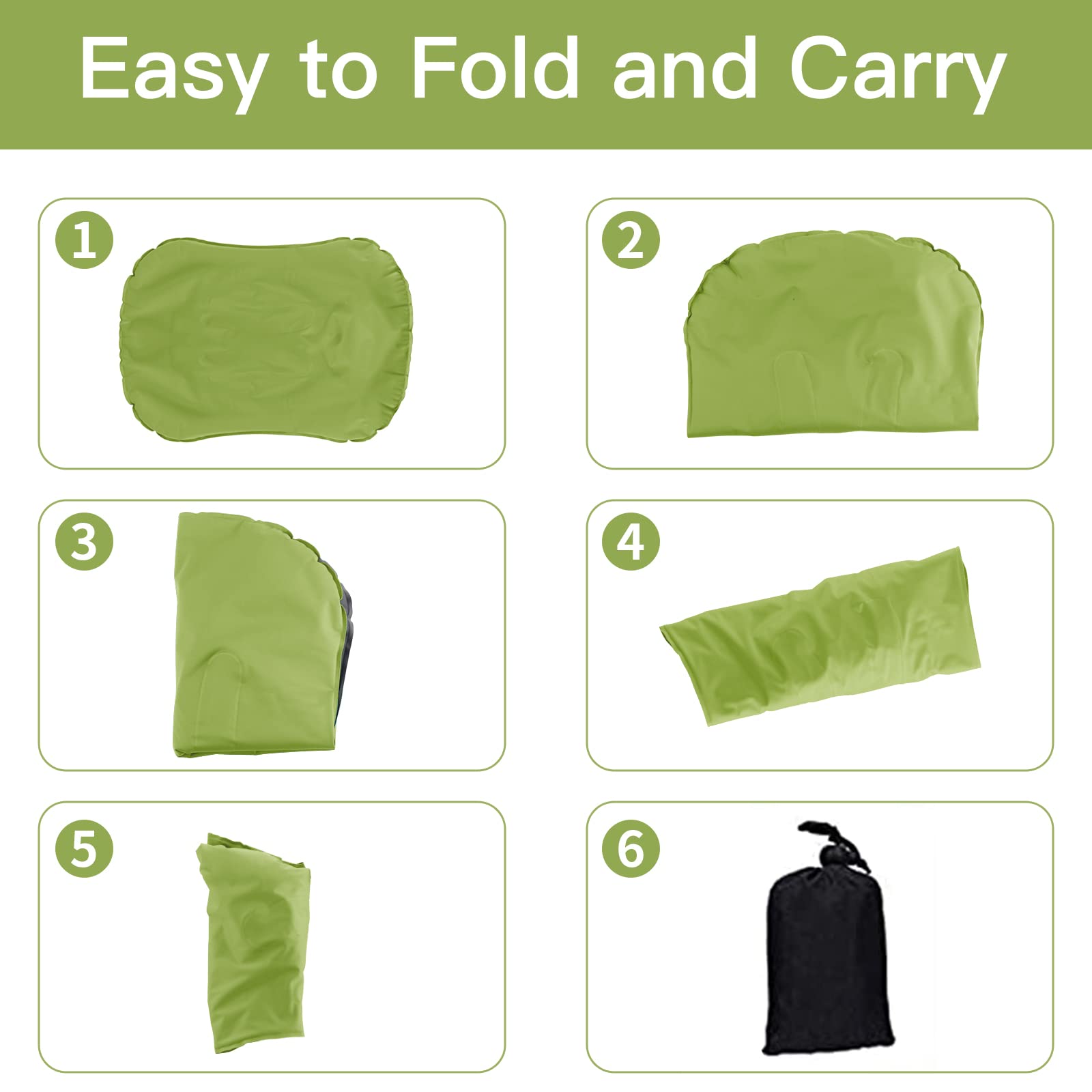 Easy to Fold and Carry

1

2

3

4

5

6