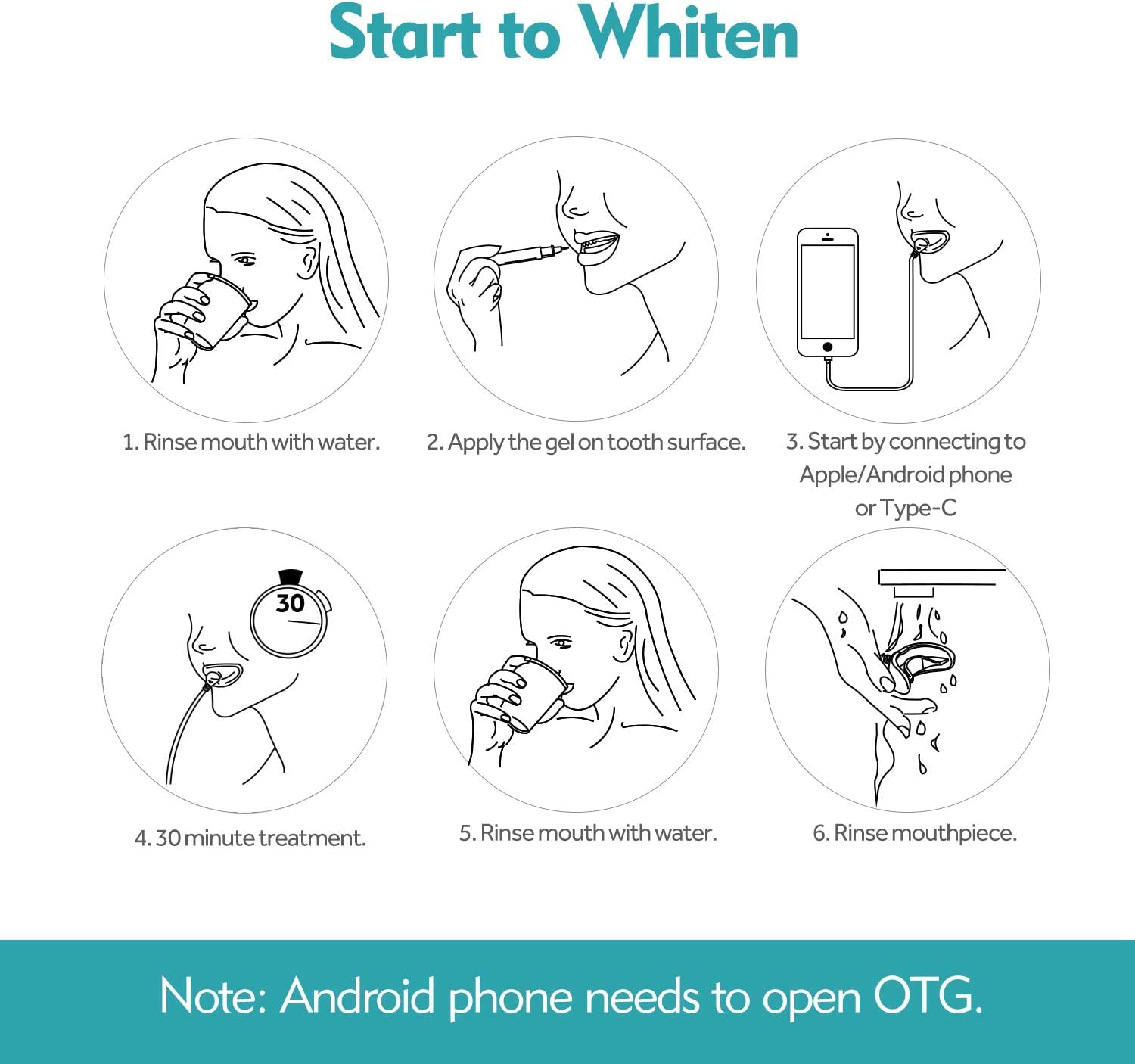 Start to Whiten

1. Rinse mouth with water.

2. Apply the gel on tooth surface.

3. Start by connecting to Apple/Android phone or Type-C

30

4. 30 minute treatment.

5. Rinse mouth with water.

6. Rinse mouthpiece.

Note: Android phone needs to open OTG.