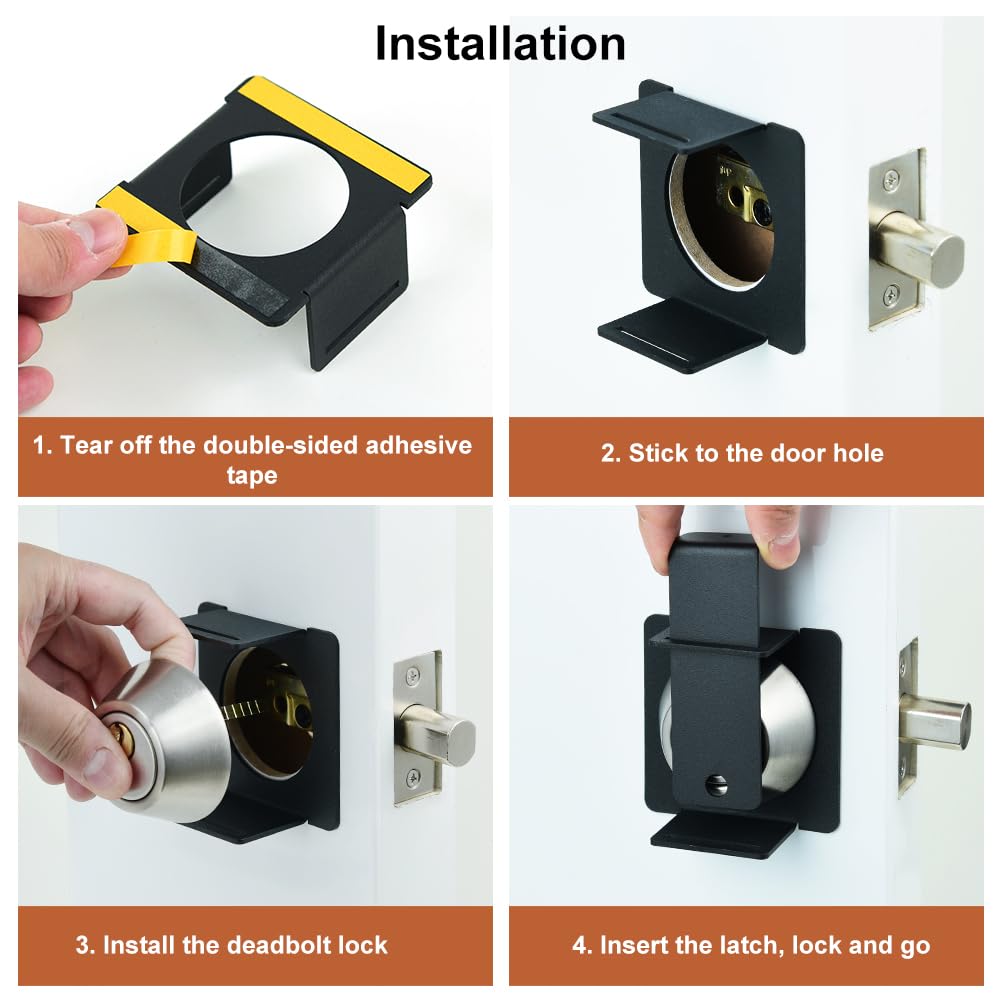 Installation

1. Tear off the double-sided adhesive tape

2. Stick to the door hole

3. Install the deadbolt lock

4. Insert the latch, lock and go