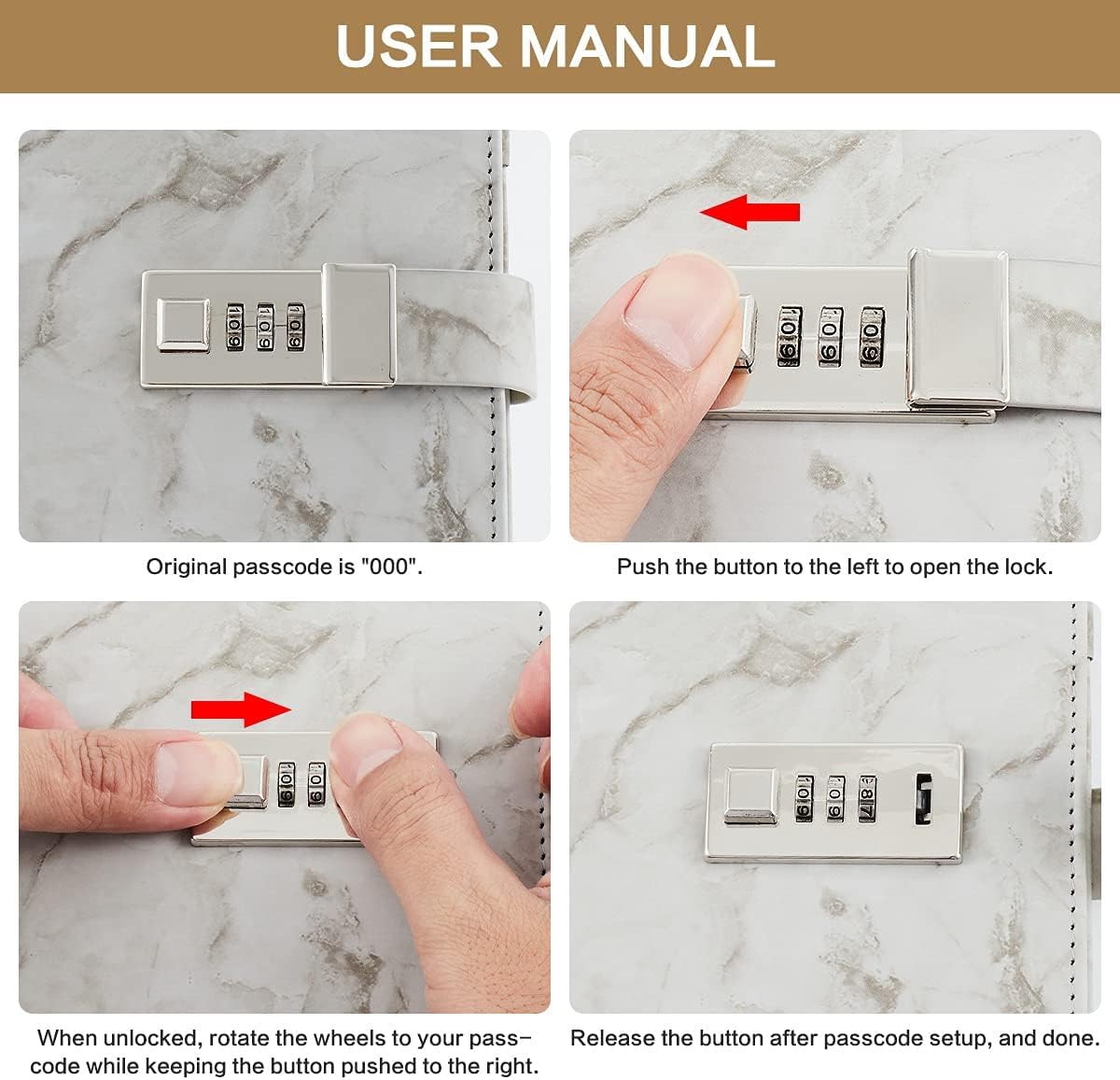 USER MANUAL

Original passcode is "000".

Push the button to the left to open the lock.

When unlocked, rotate the wheels to your passcode while keeping the button pushed to the right.

Release the button after passcode setup, and done.