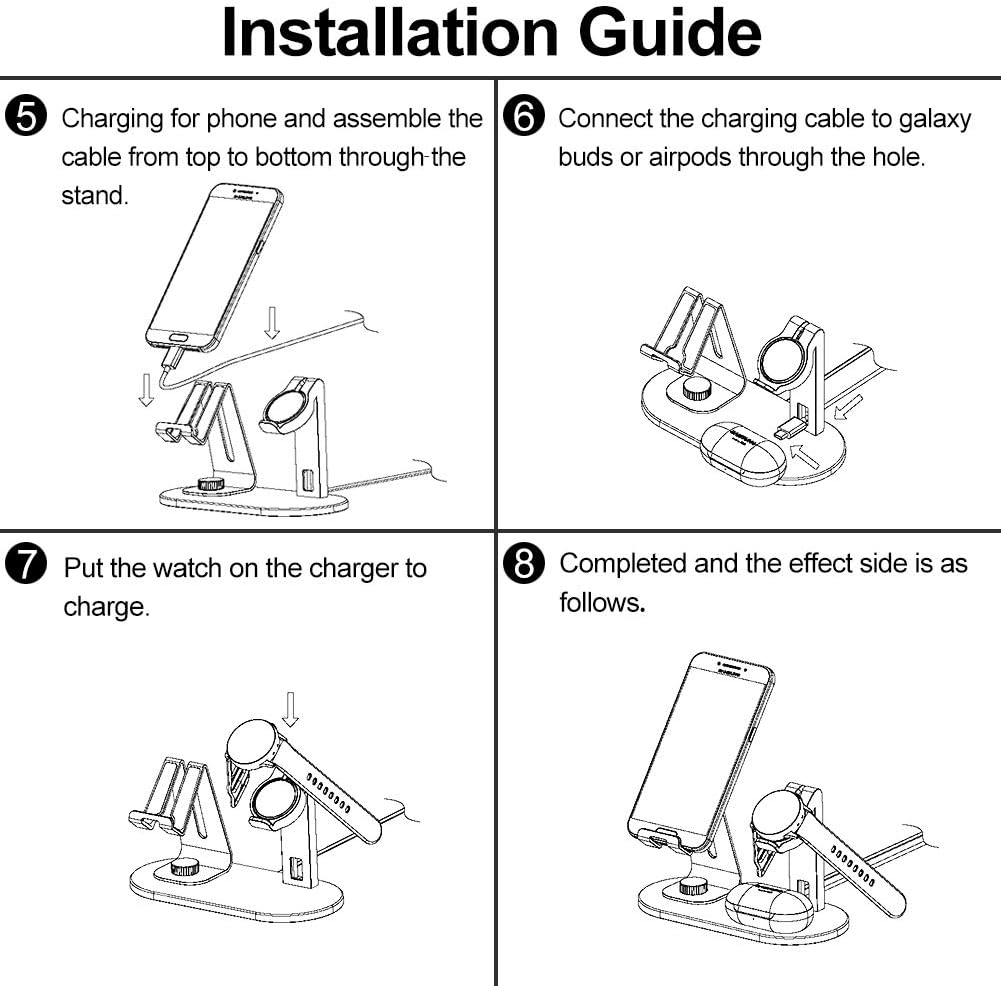 Installation Guide

5 Charging for phone and assemble the cable from top to bottom through the stand.

6 Connect the charging cable to galaxy buds or airpods through the hole.

7 Put the watch on the charger to charge.

8 Completed and the effect side is as follows.