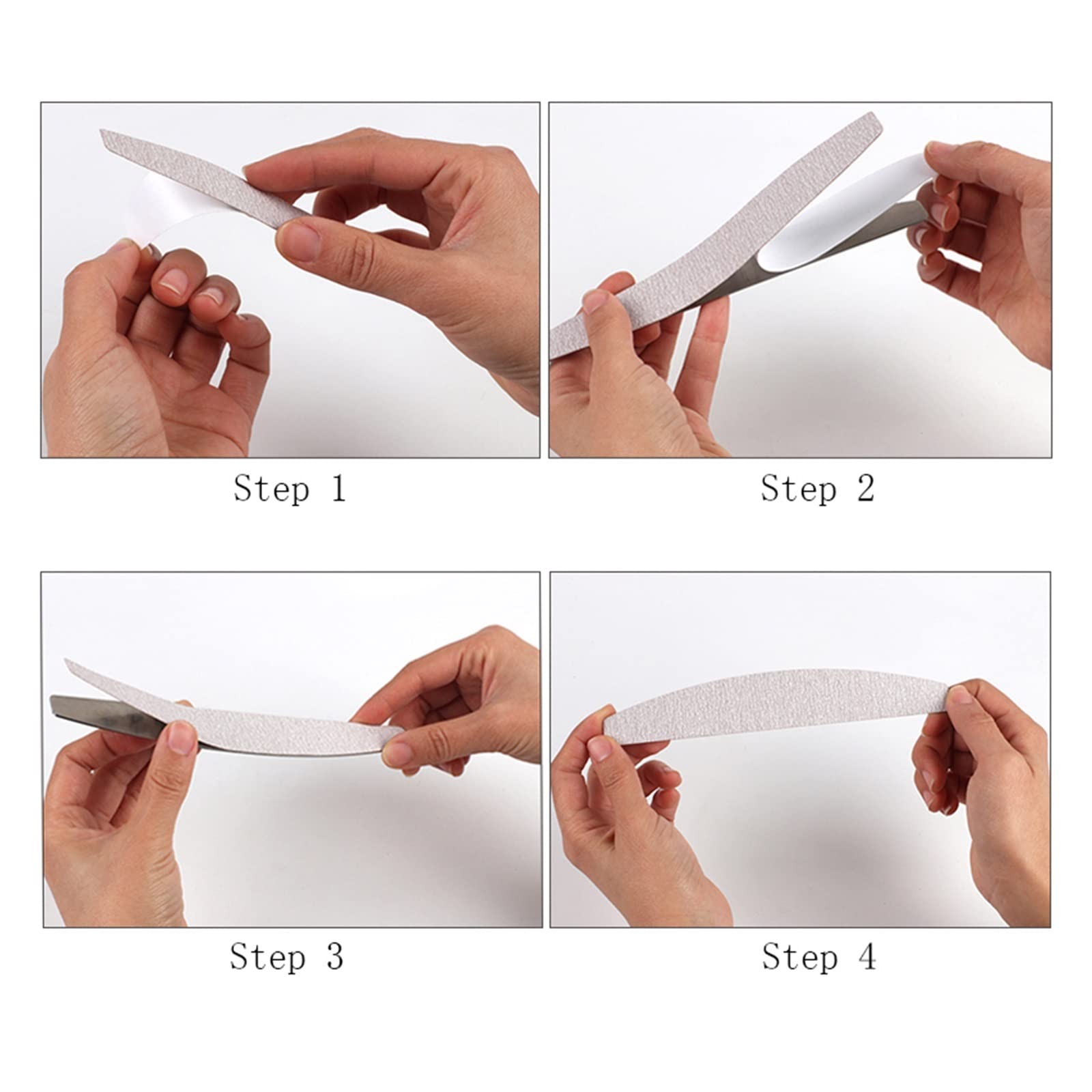 Step 1

Step 2

Step 3

Step 4