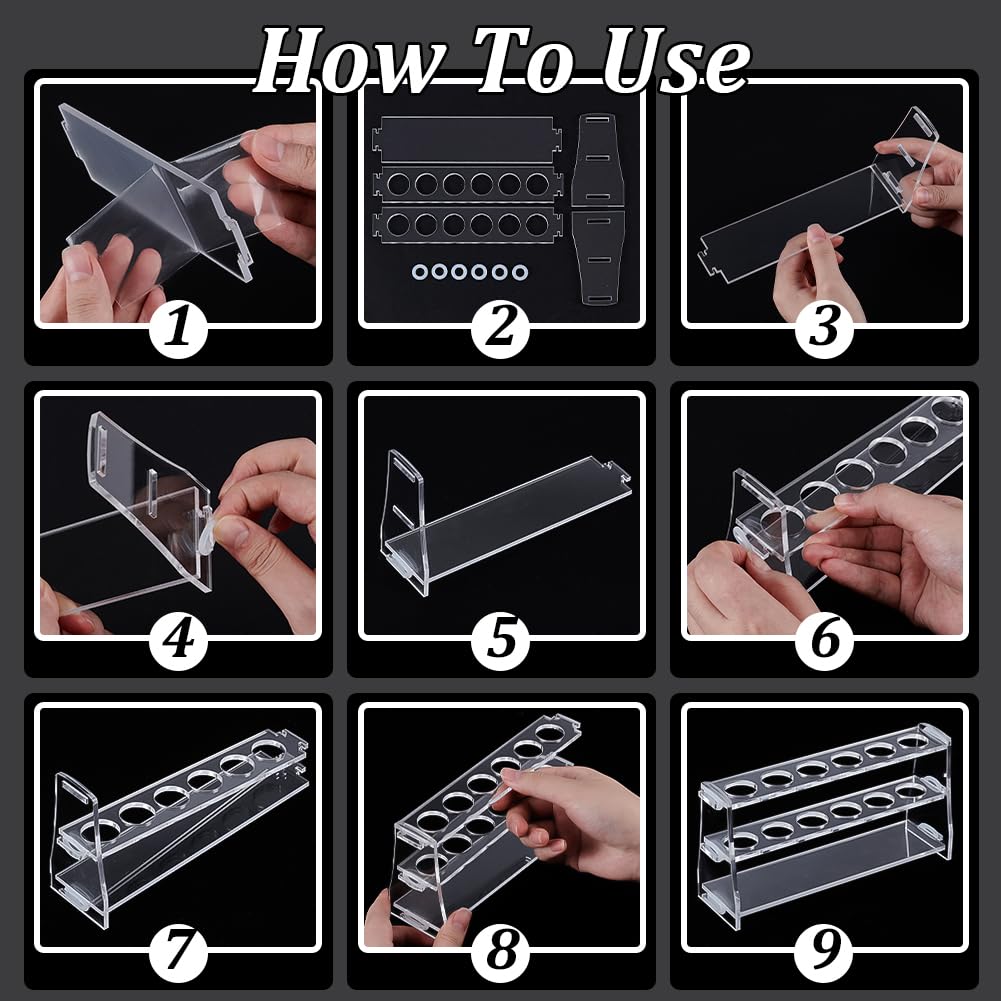 How To Use

1

2

3

4

5

6

7

8

9