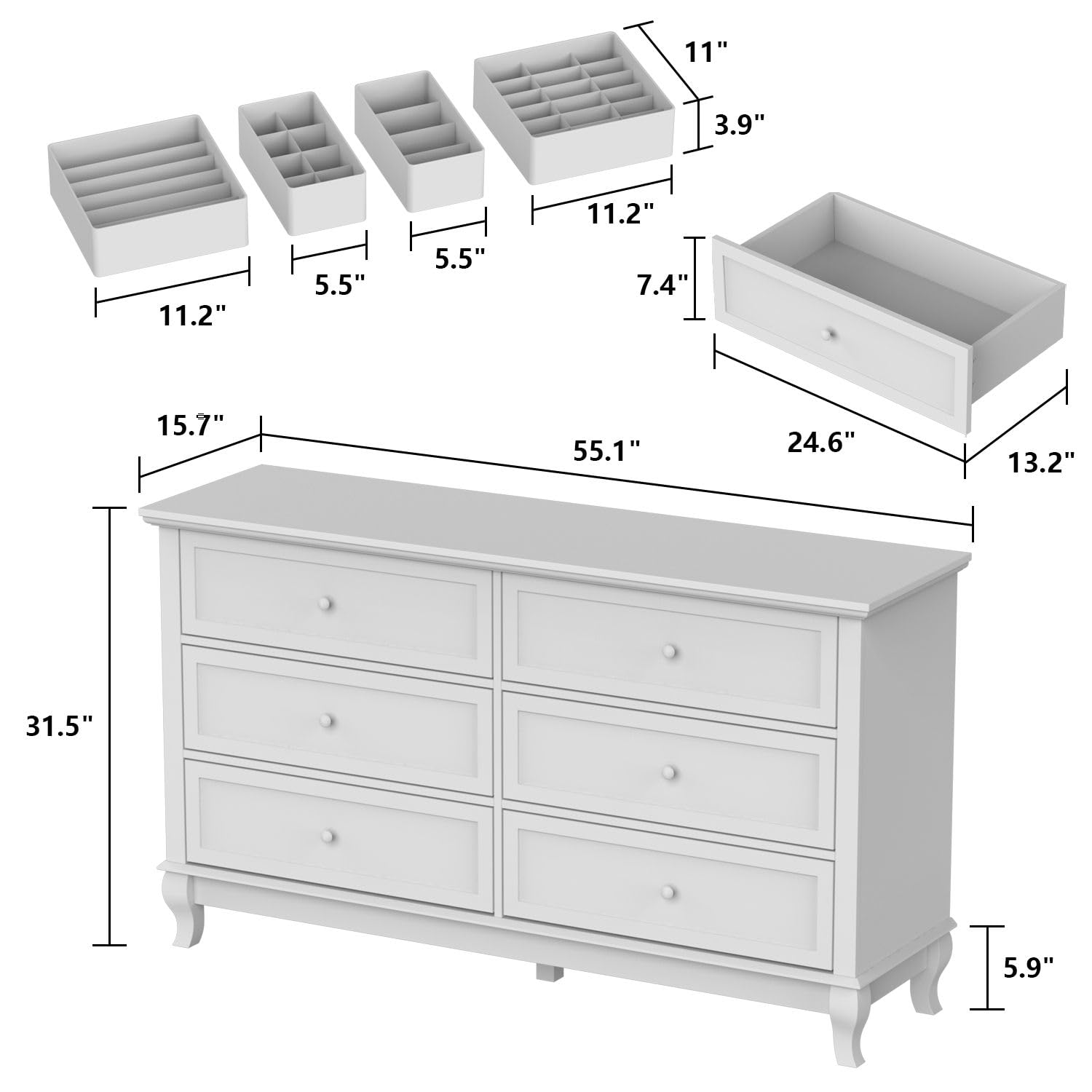 11"

3.9"

11.2"

5.5"

5.5"

11.2"

7.4"

24.6"

13.2"

15.7"

55.1"

31.5"

5.9"