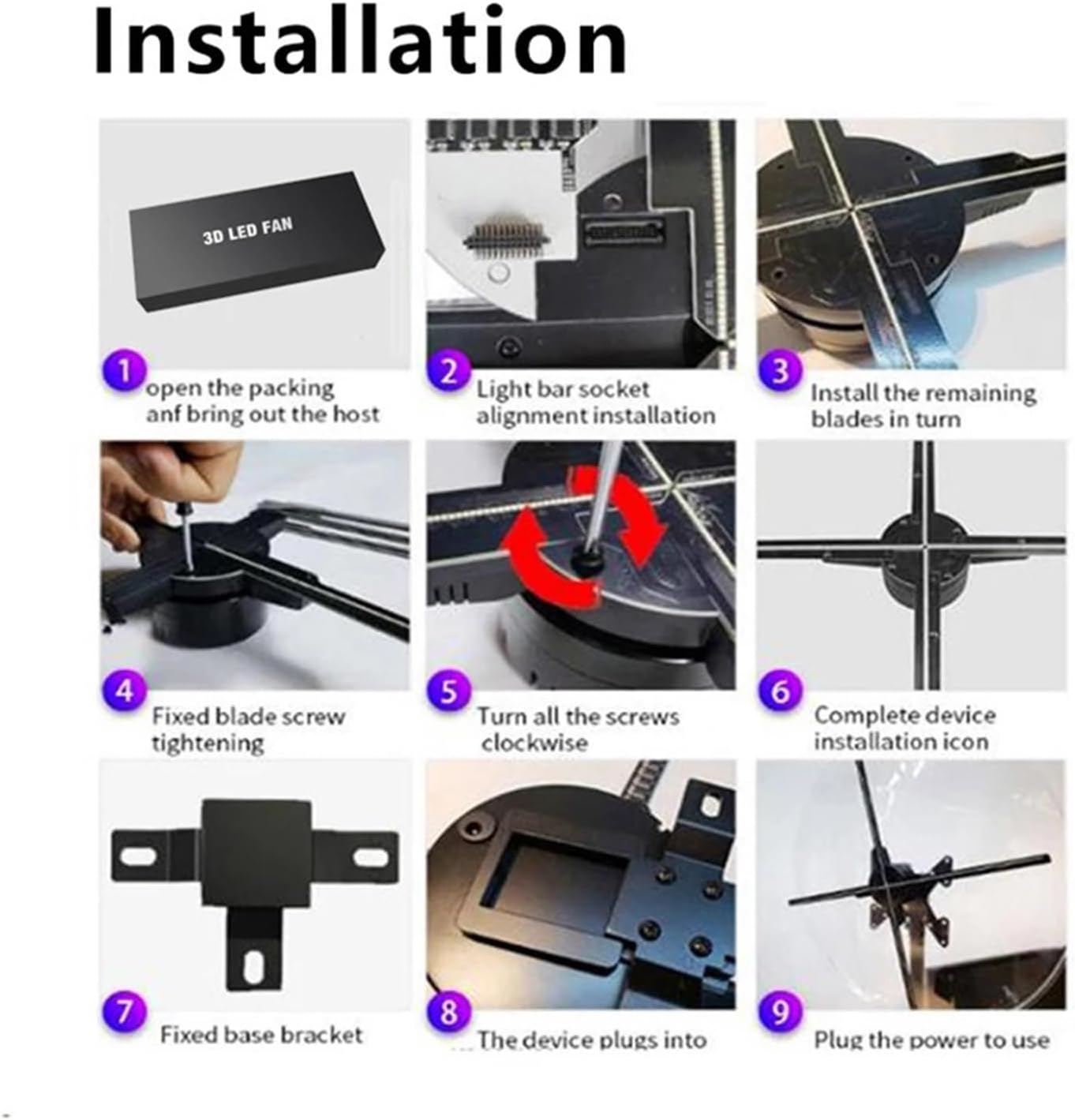 Installation

3D LED FAN

1 open the packing anf bring out the host

2 Light bar socket alignment installation

3 Install the remaining blades in turn

4 Fixed blade screw tightening

5 Turn all the screws clockwise

6 Complete device installation icon

7 Fixed base bracket

8 The device plugs into

9 Plug the power to use