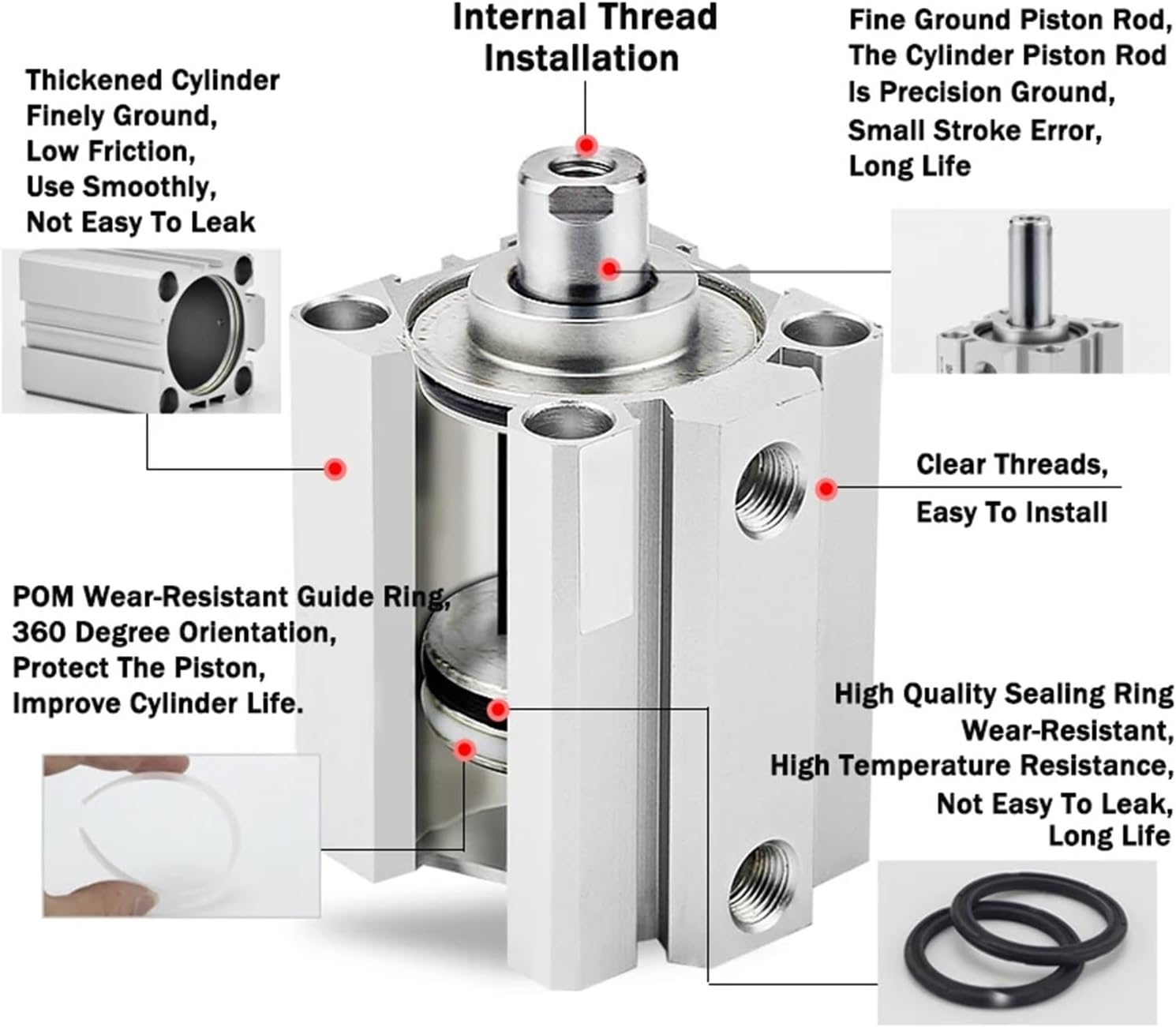 Internal Thread Installation

Thickened Cylinder Finely Ground, Low Friction, Use Smoothly, Not Easy To Leak

Fine Ground Piston Rod, The Cylinder Piston Rod Is Precision Ground, Small Stroke Error, Long Life

Clear Threads, Easy To Install

POM Wear-Resistant Guide Ring, 360 Degree Orientation, Protect The Piston, Improve Cylinder Life.

High Quality Sealing Ring Wear-Resistant, High Temperature Resistance, Not Easy To Leak, Long Life