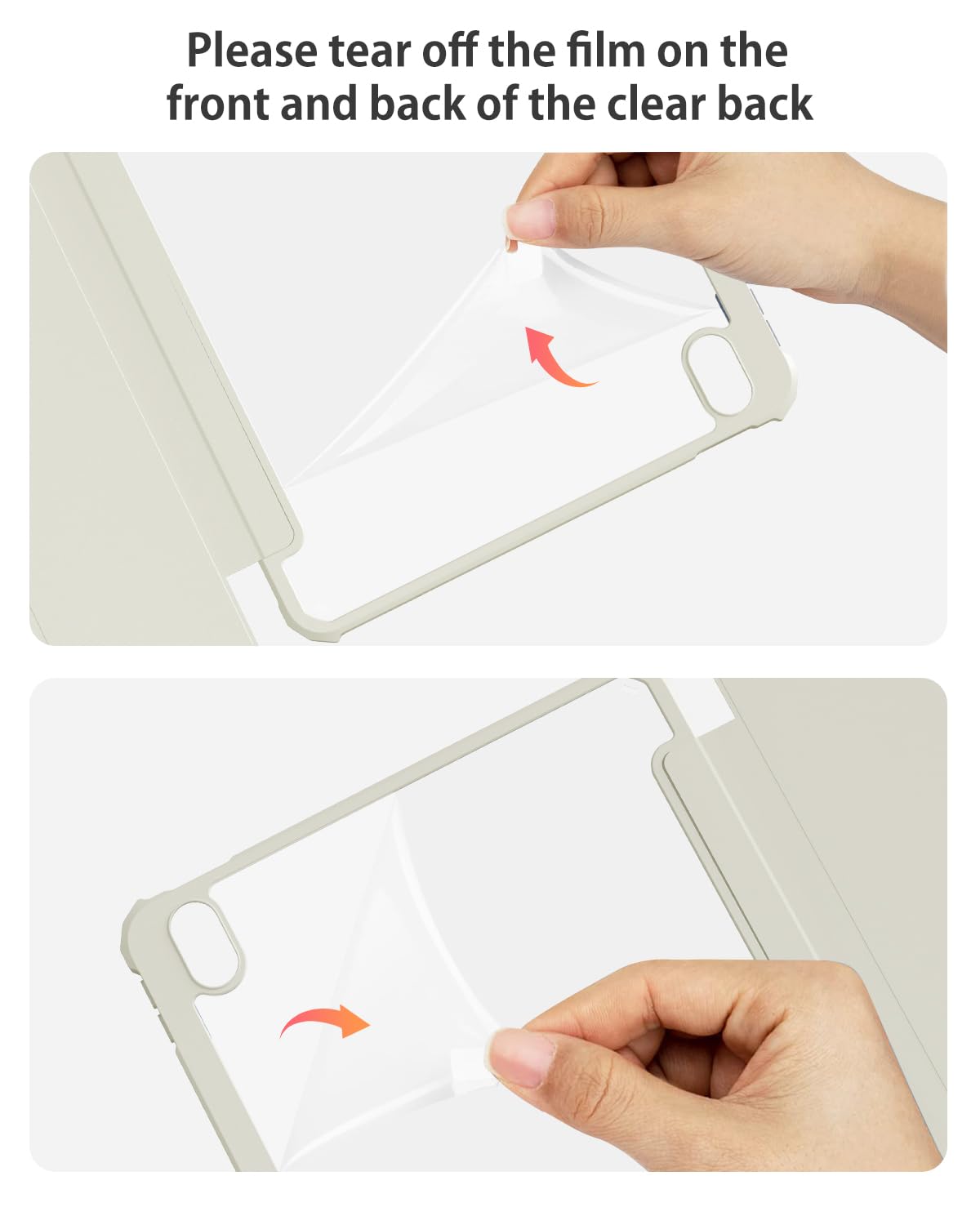 Please tear off the film on the front and back of the clear back